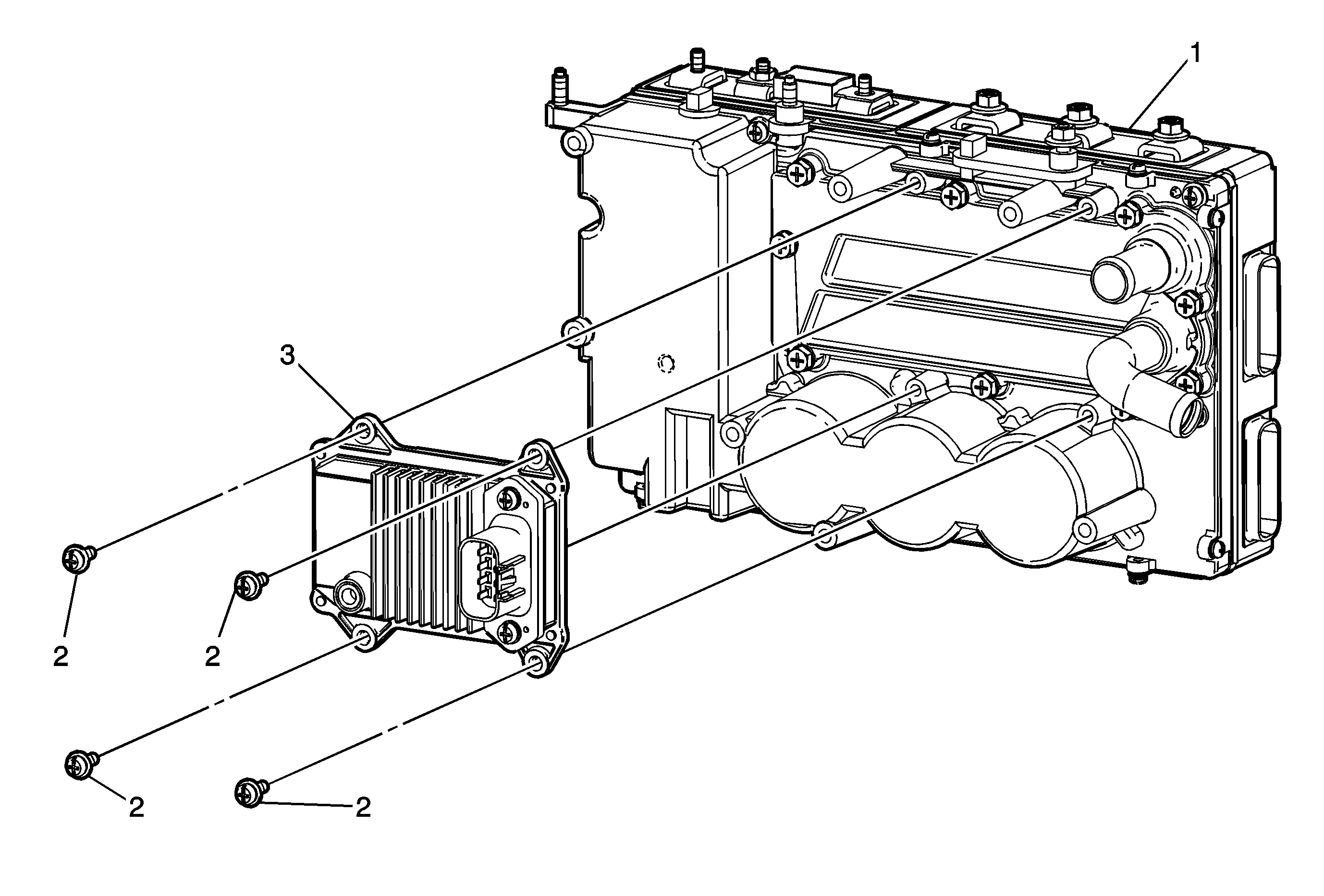 1
3
2
2
2
2