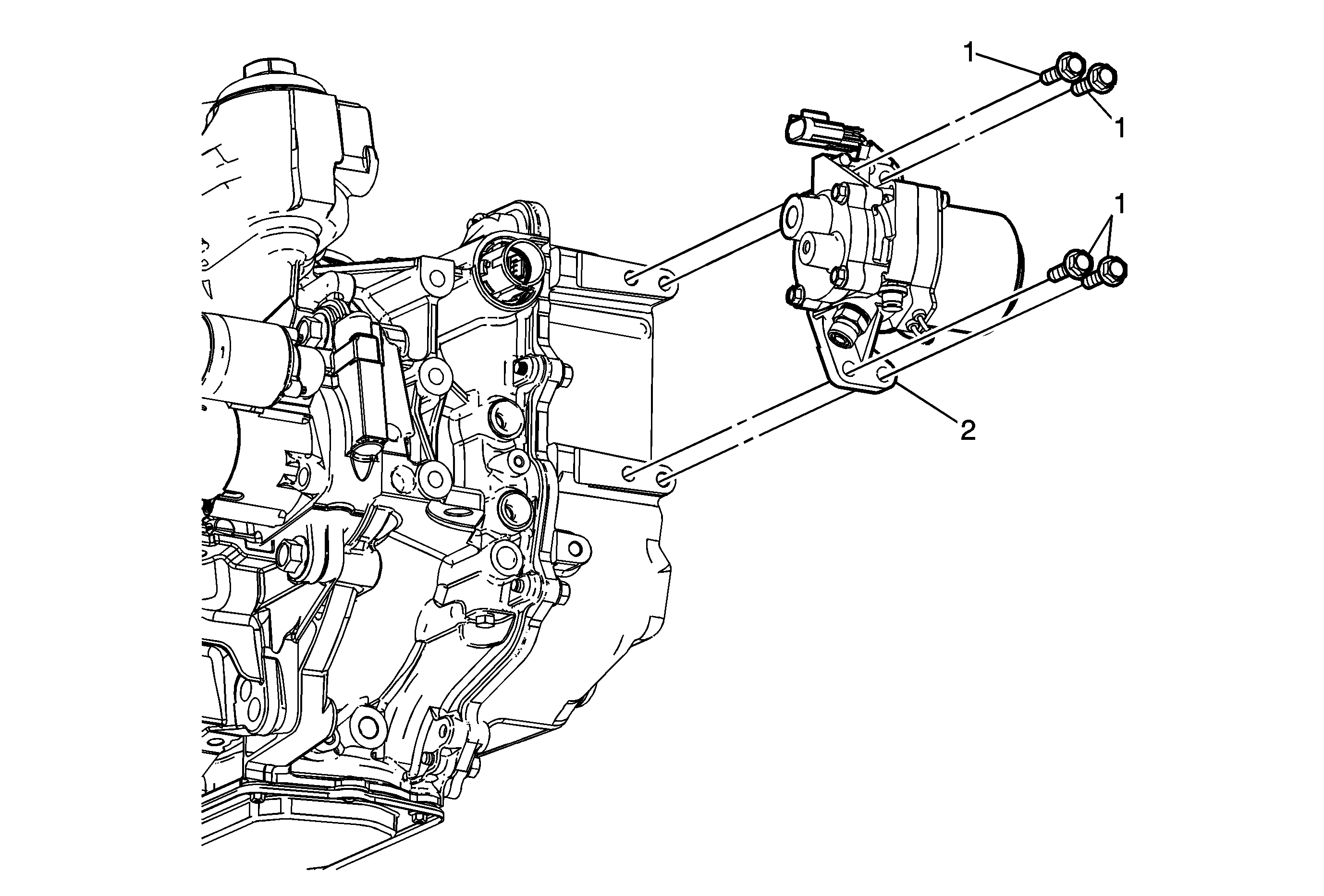 1
1
1
2