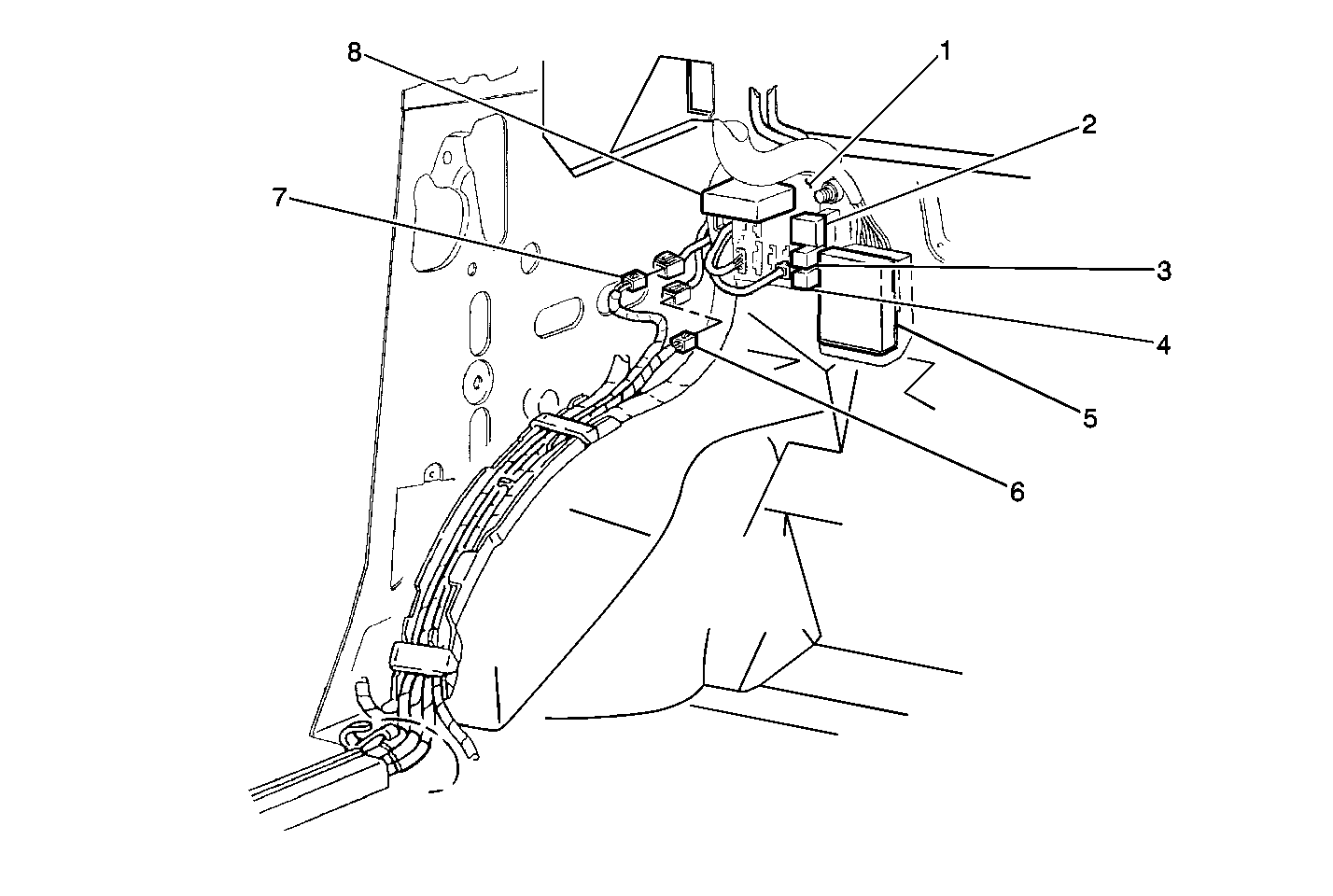 8
1
2
7
3
4
5
6