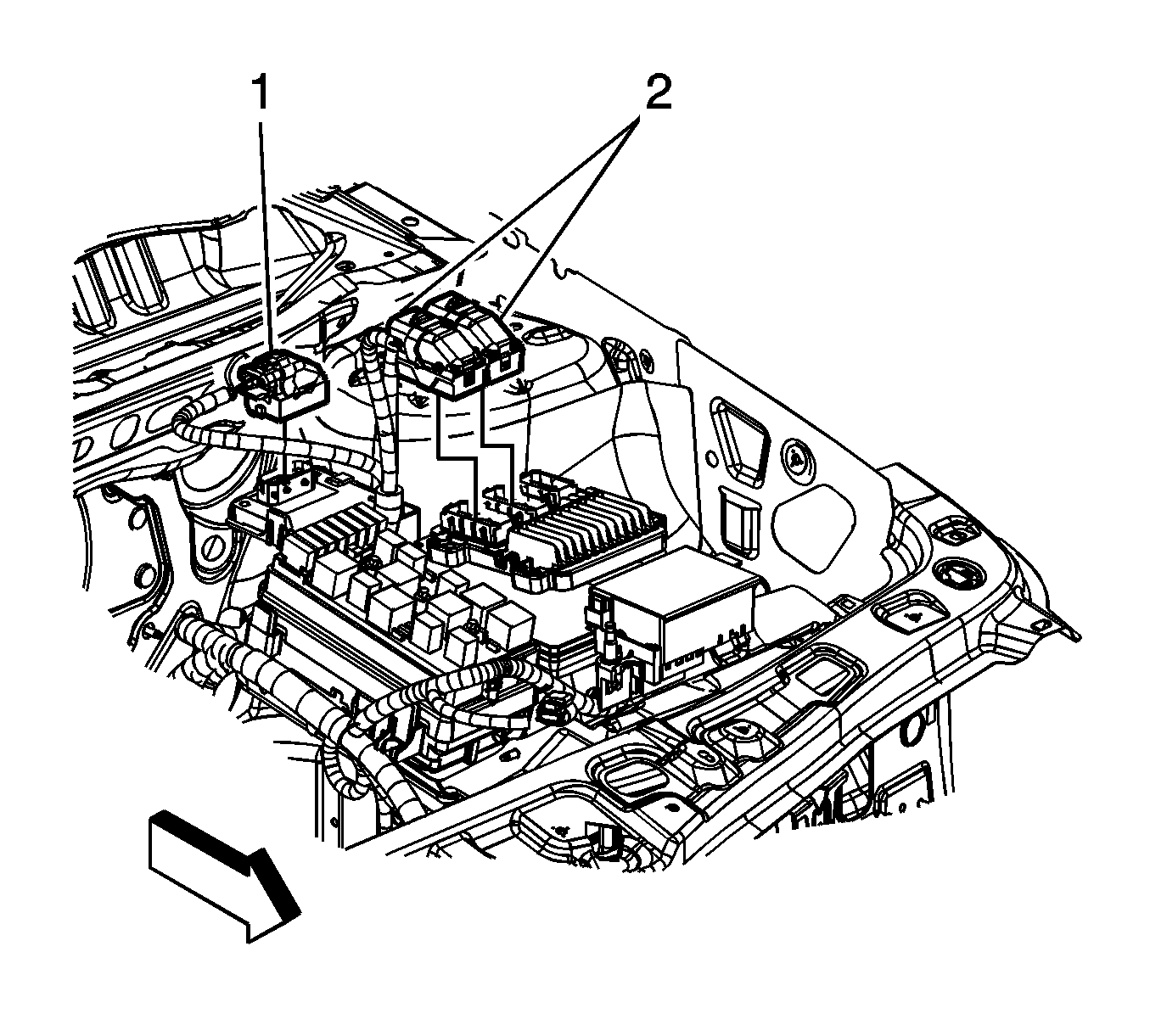 1
2