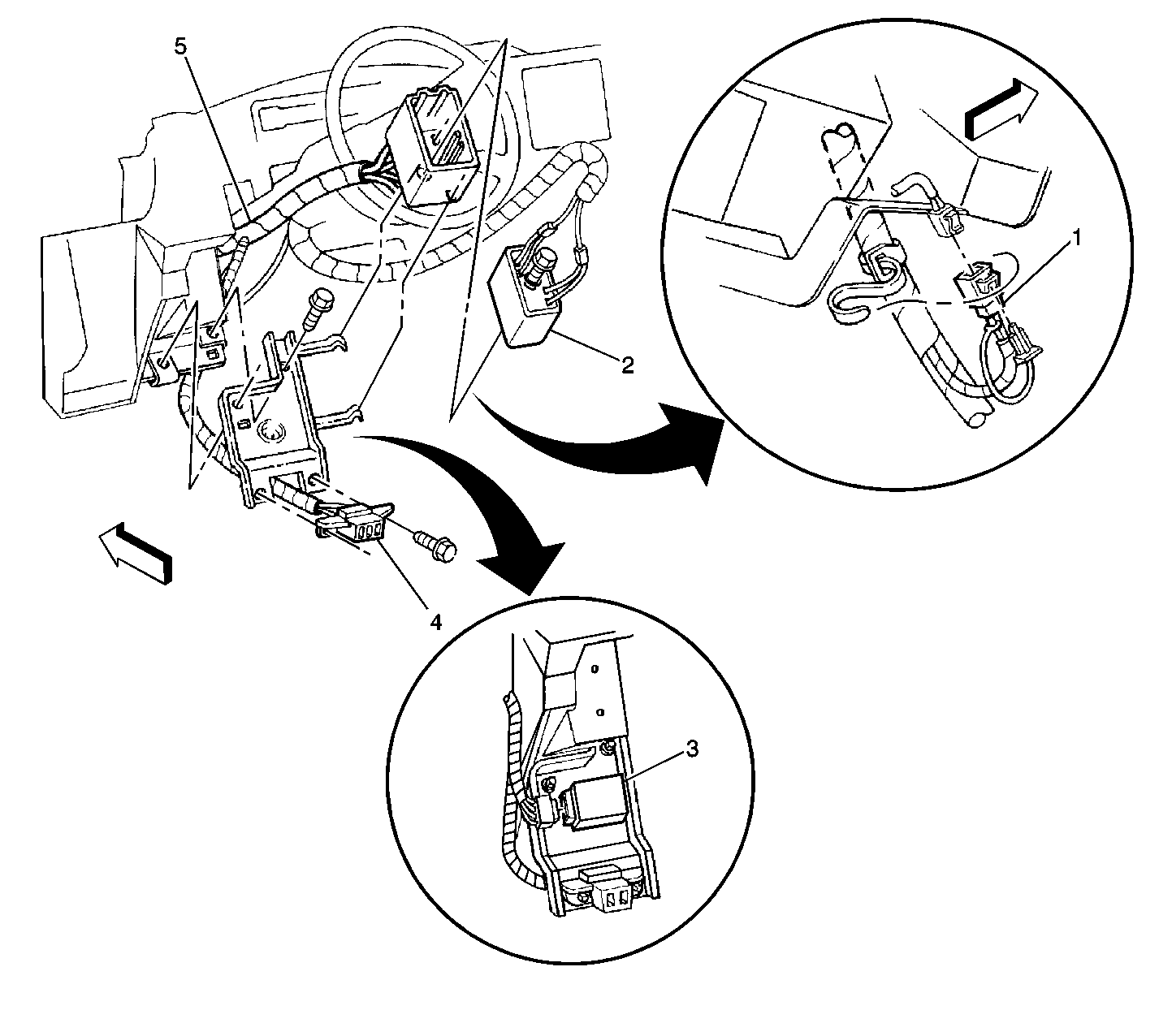 5
1
2
4
3