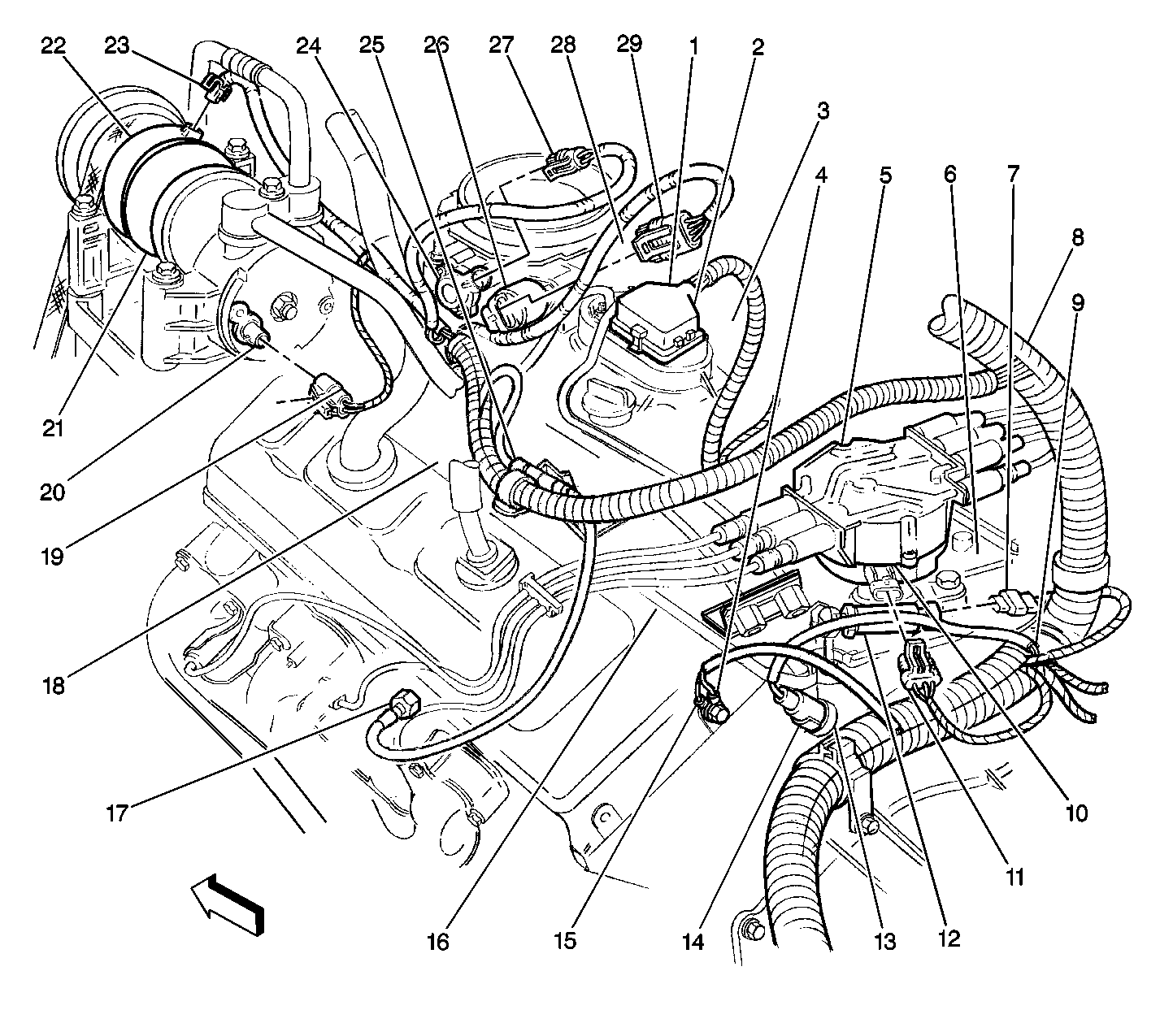 22 23 24 25 26 27 28 29 1 2 3 4 5 6 7 8 9

21

20

19

18

17

16 15 14 13 12 11 10