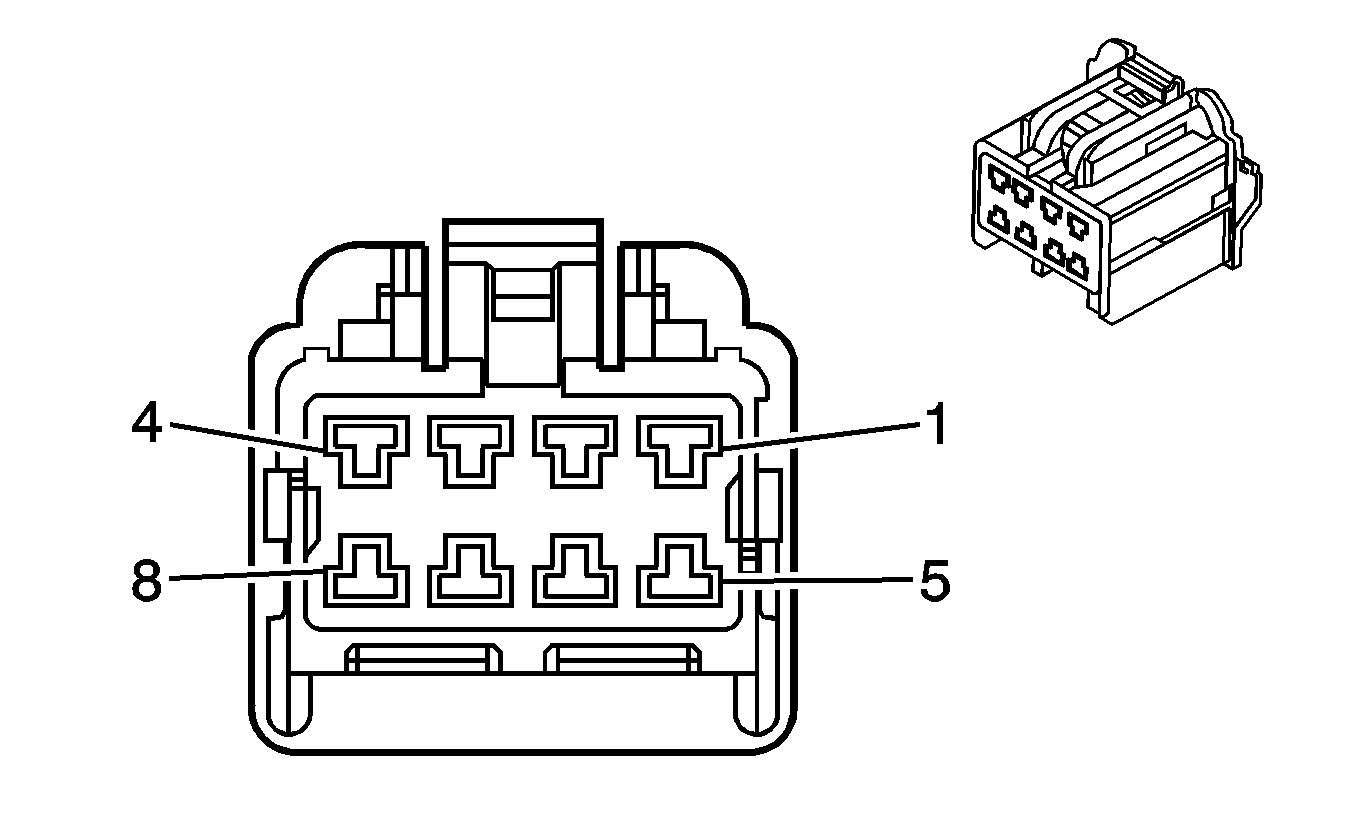 4
1
8
5