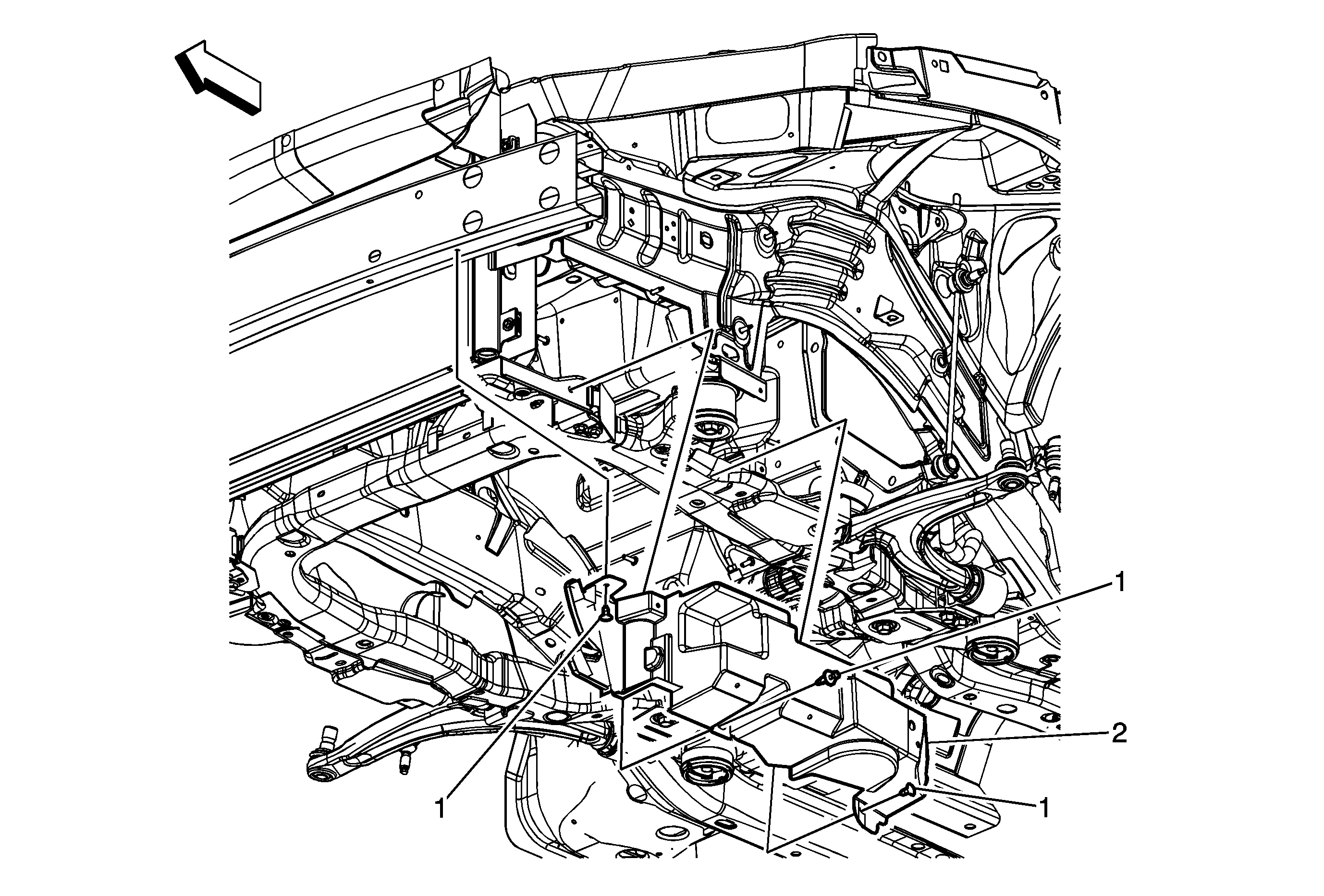 1
2
1
1