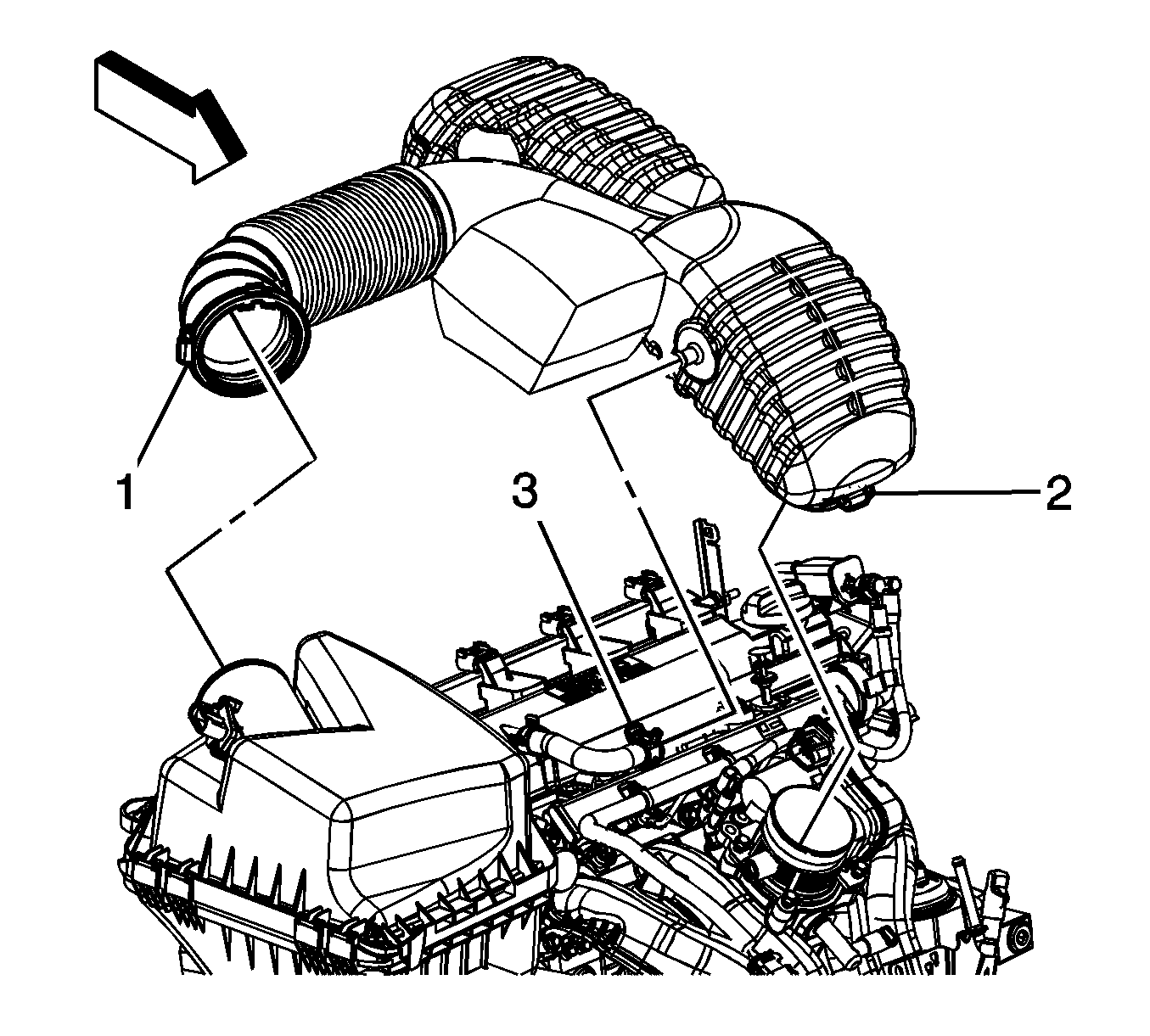 1

3

2