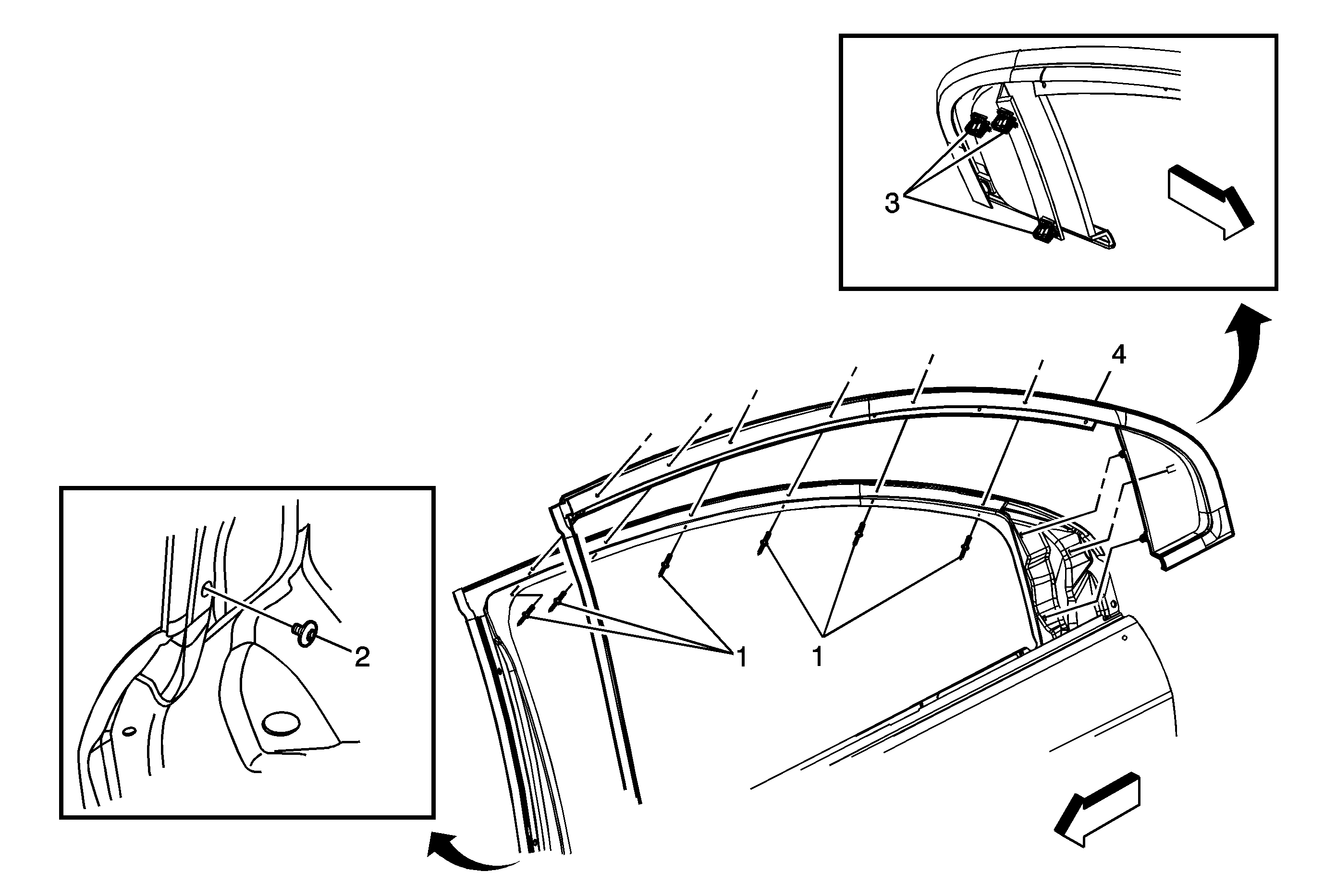 3

4

2

1

1