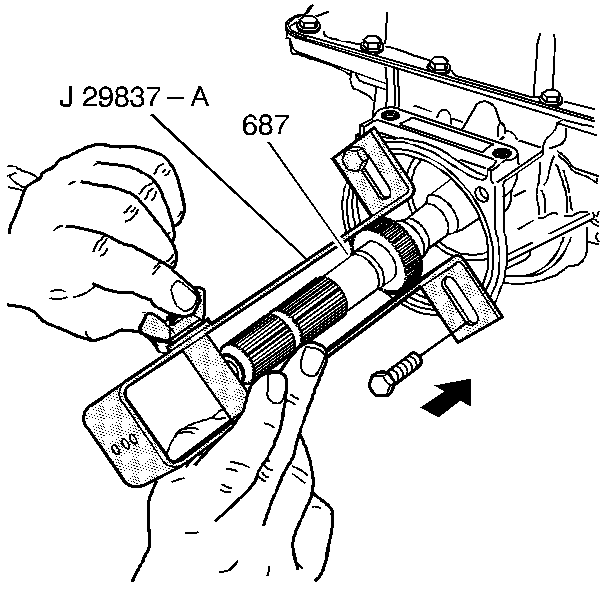 J 29837 – A

687