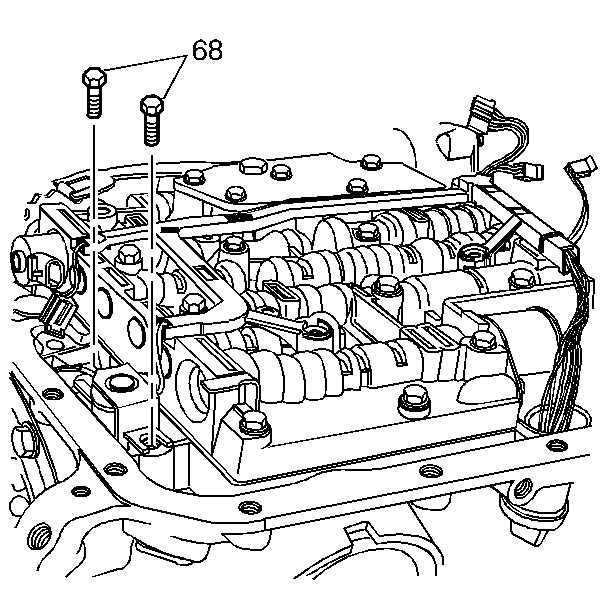 68