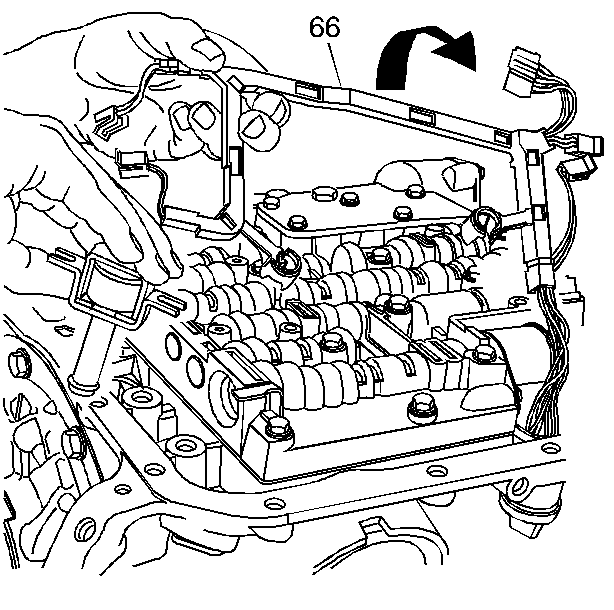 66