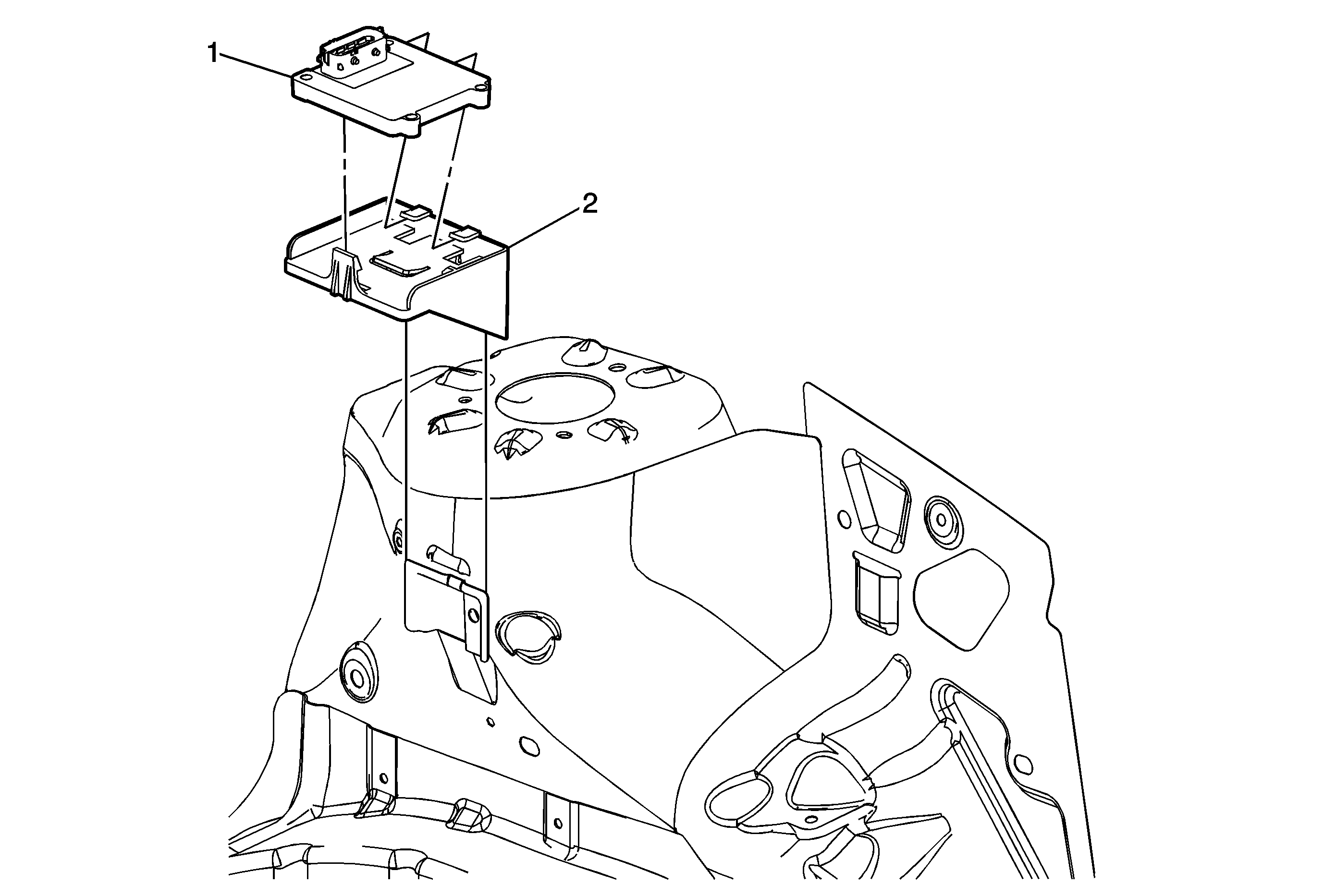 1
2