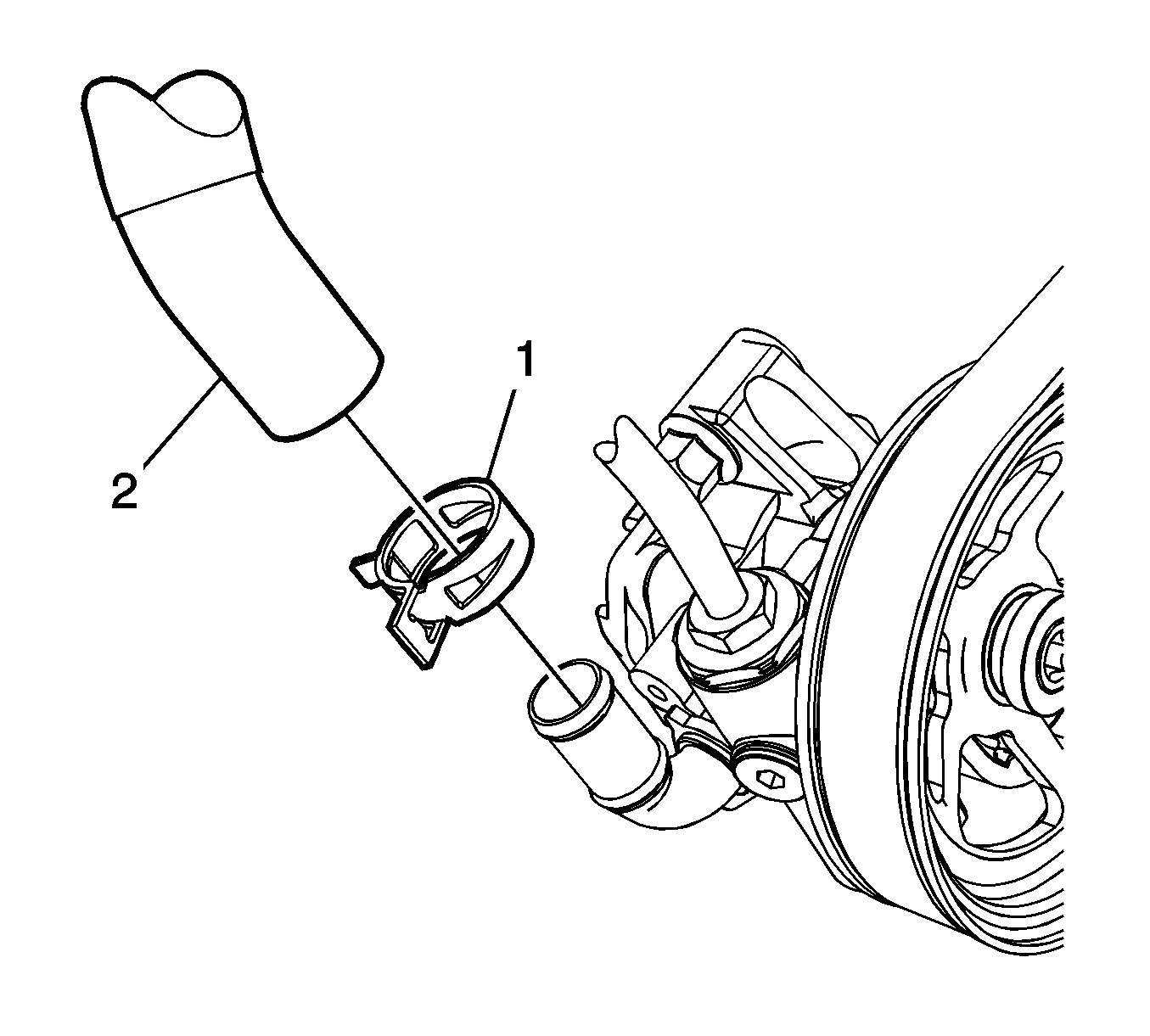 1
2