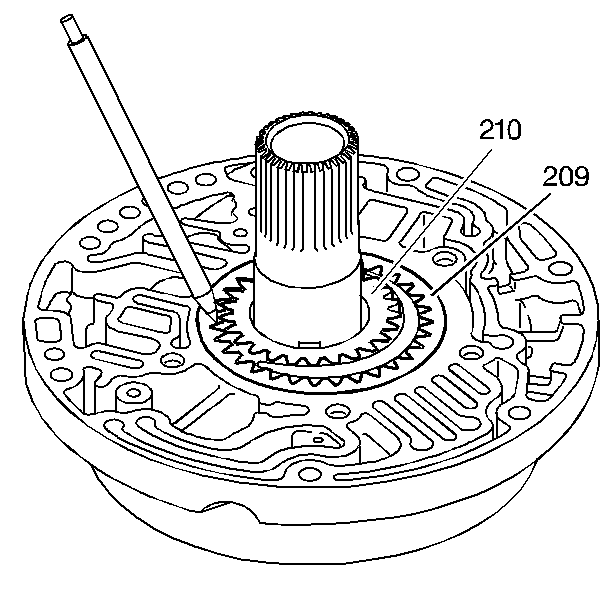 210
209