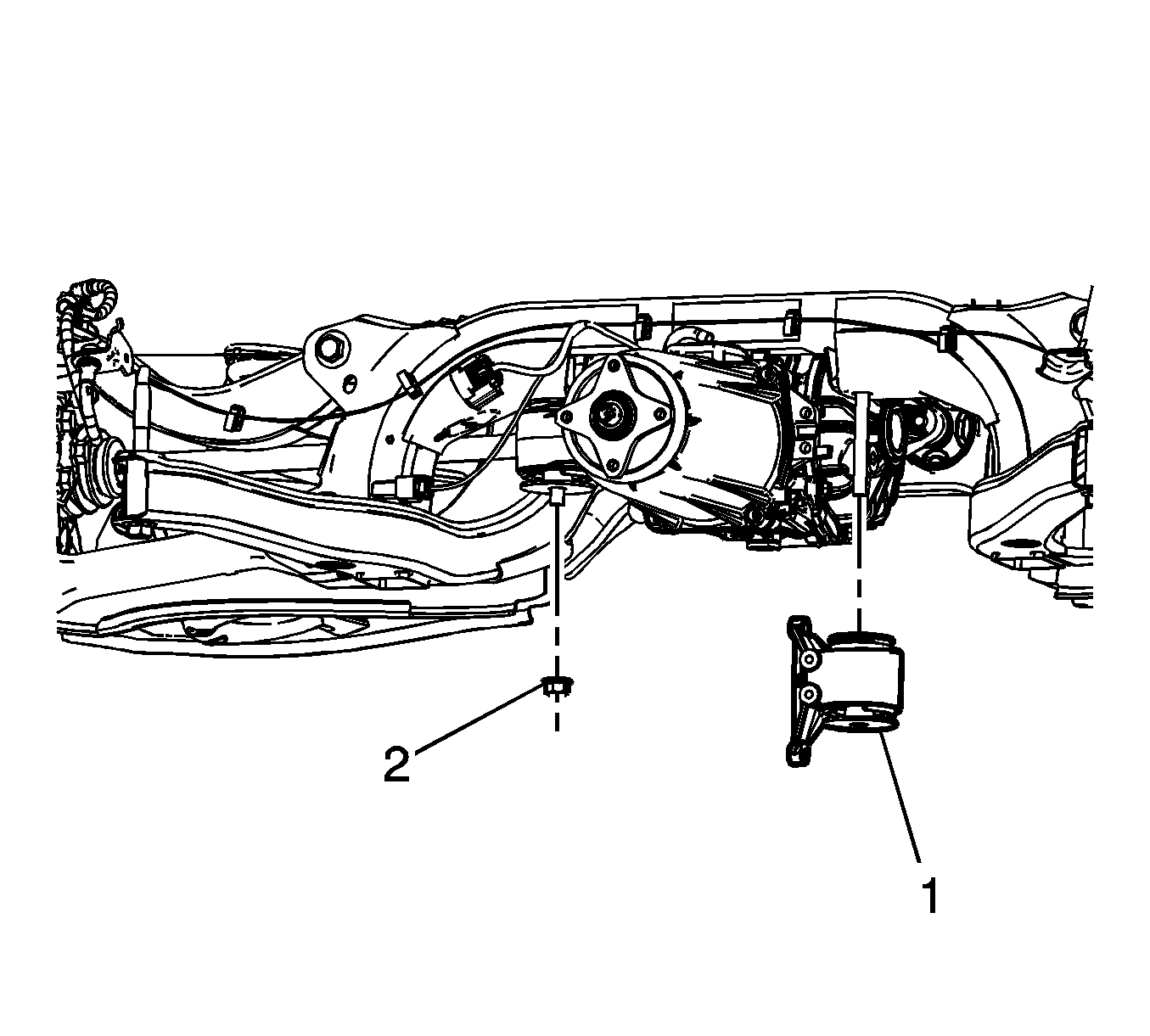 2

1