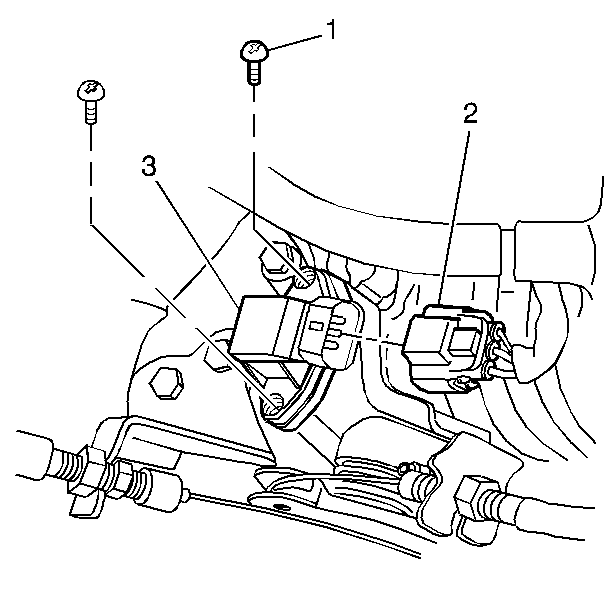 1
2
3