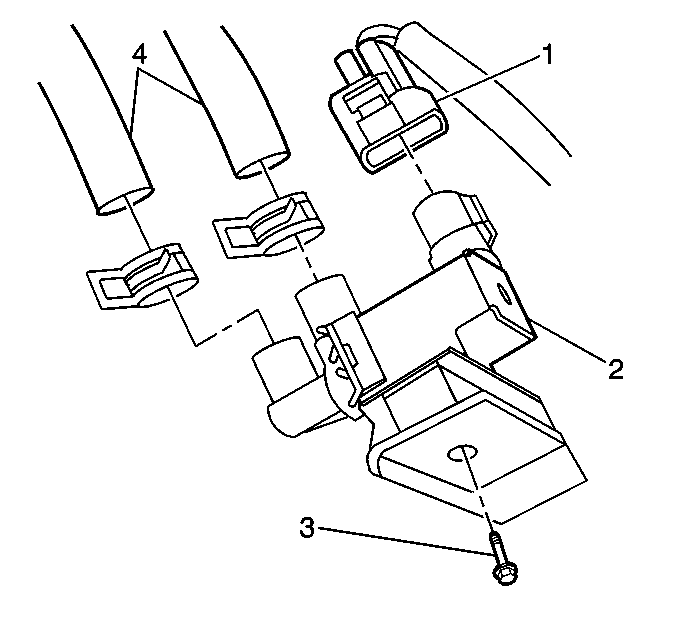 4
1
2
3