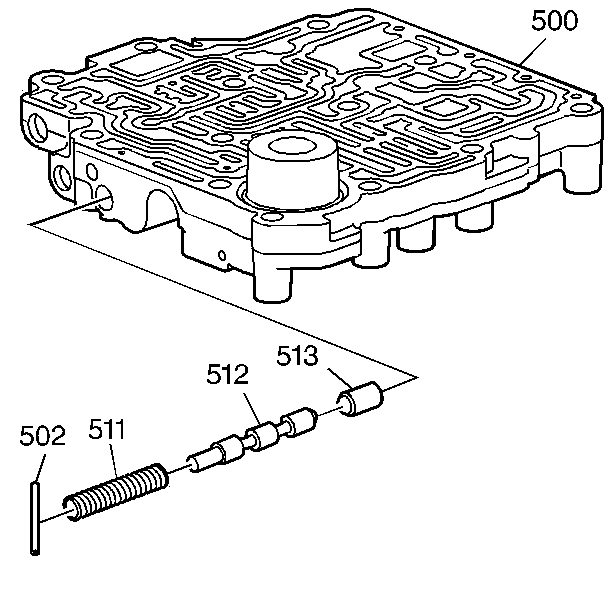 500

513

512

502

511