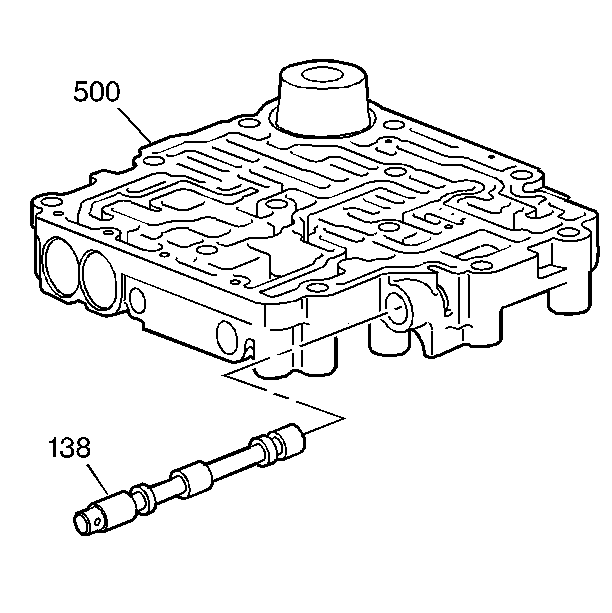 500

138