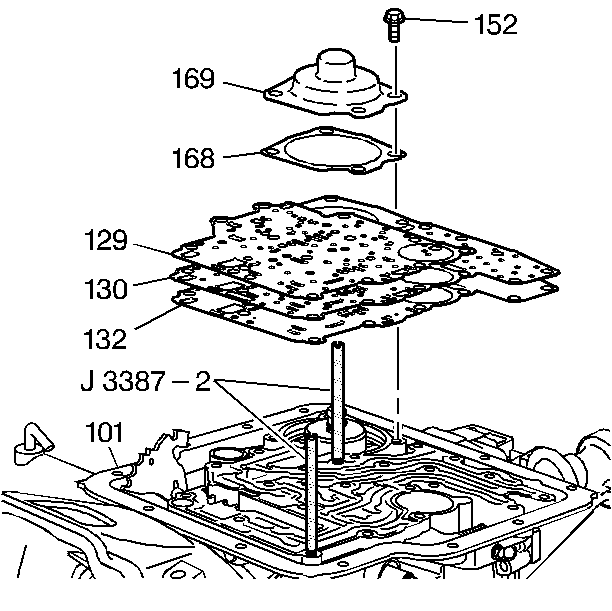 152
169
168
129
130
132
J 3387 – 2
101