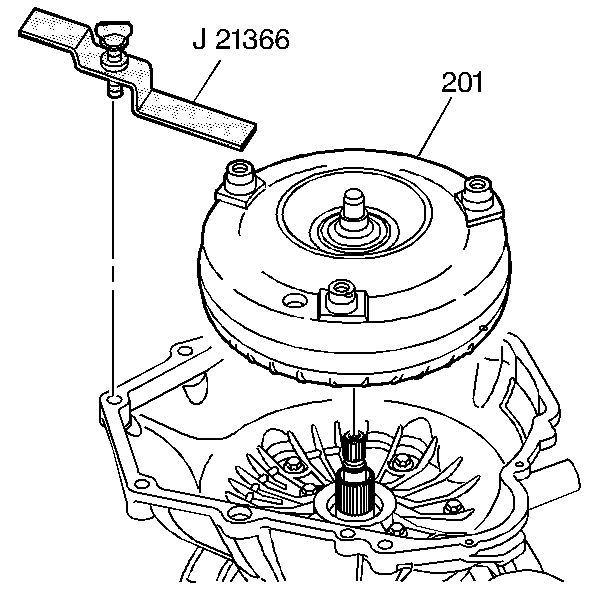 J 21366

201