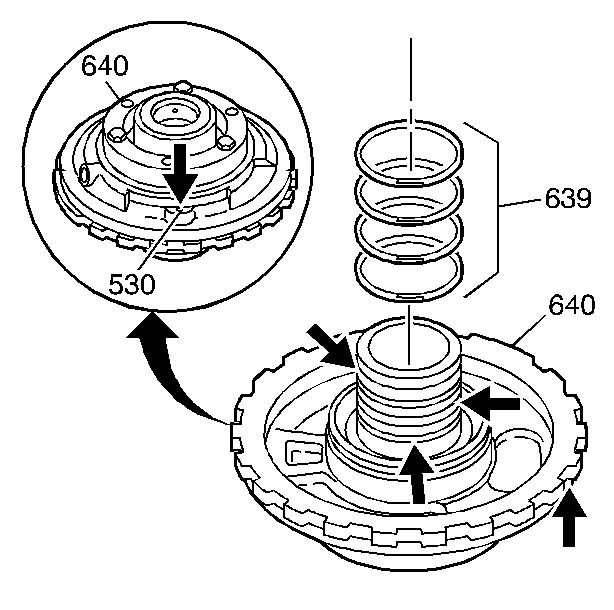 640
530
639
640