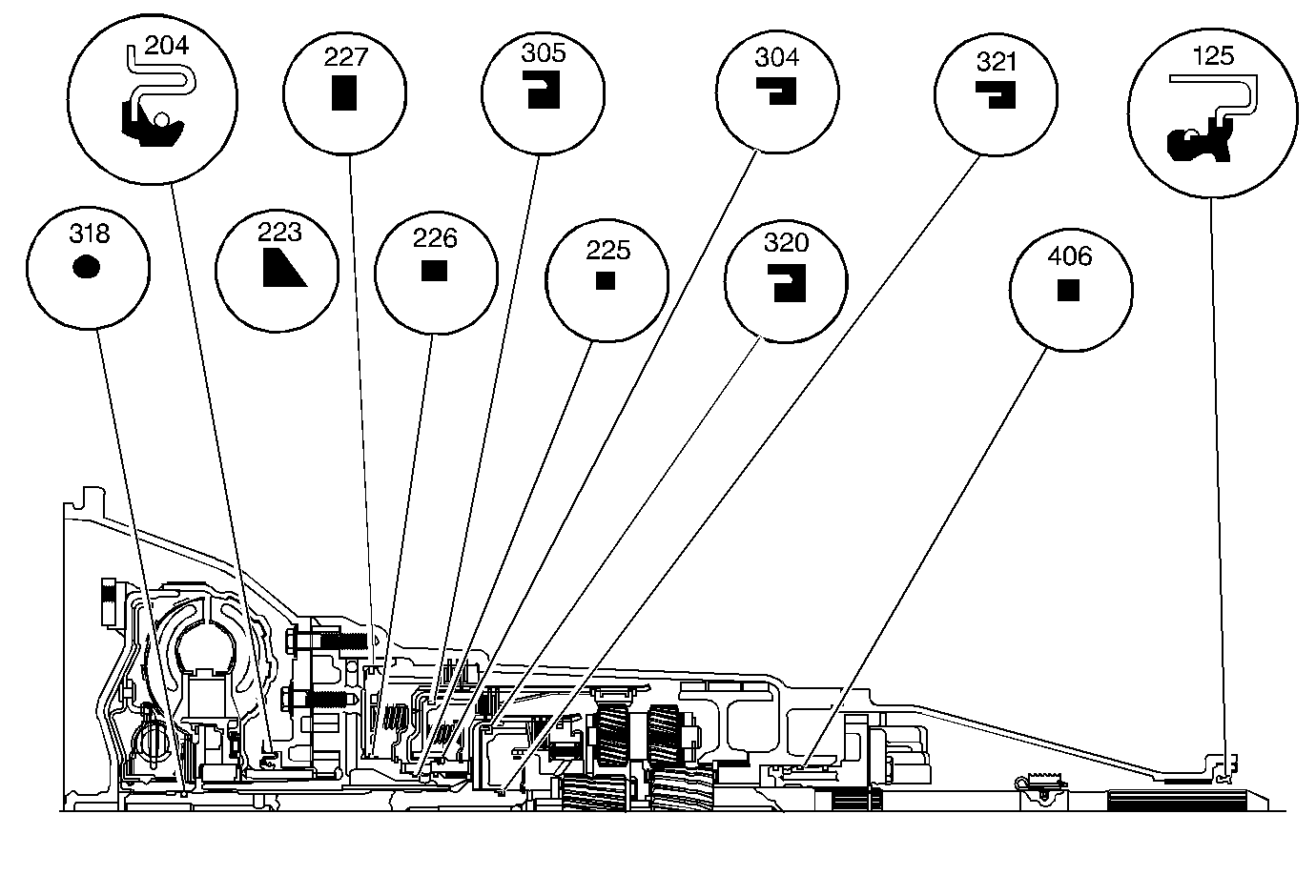 204
227
305
304
321
125
318
223
226
225
320
406