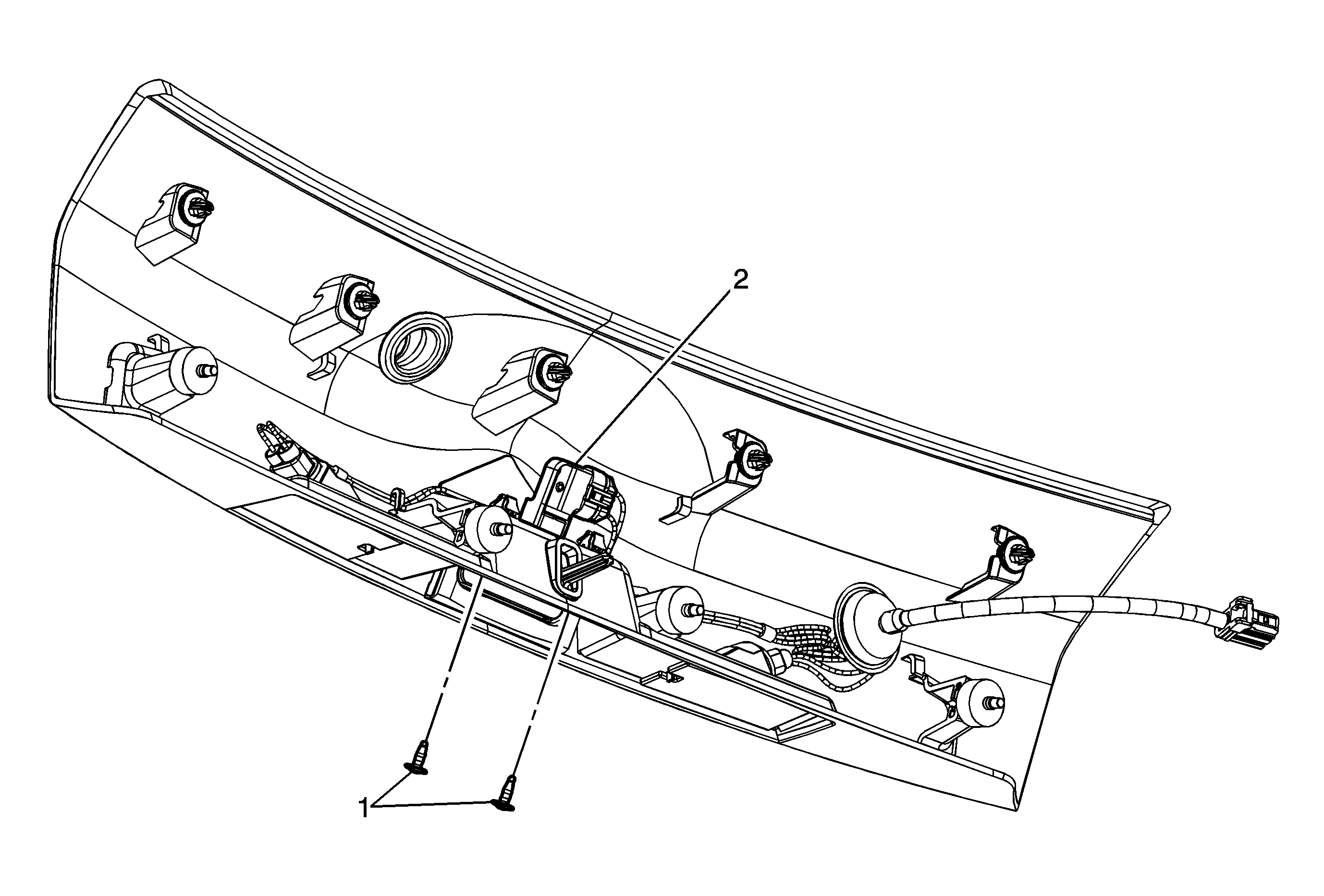 2

1