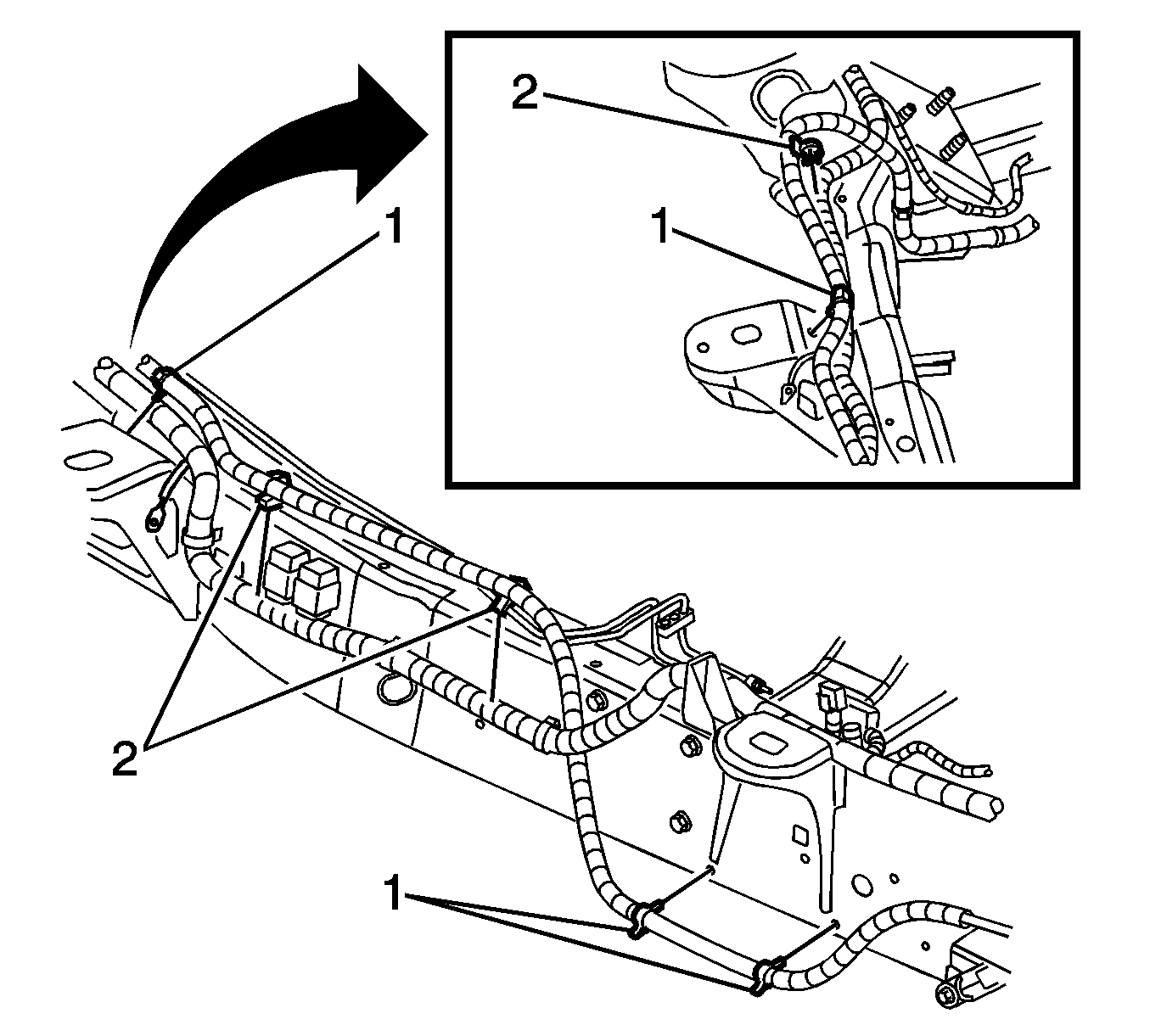 2
1
1
2
1