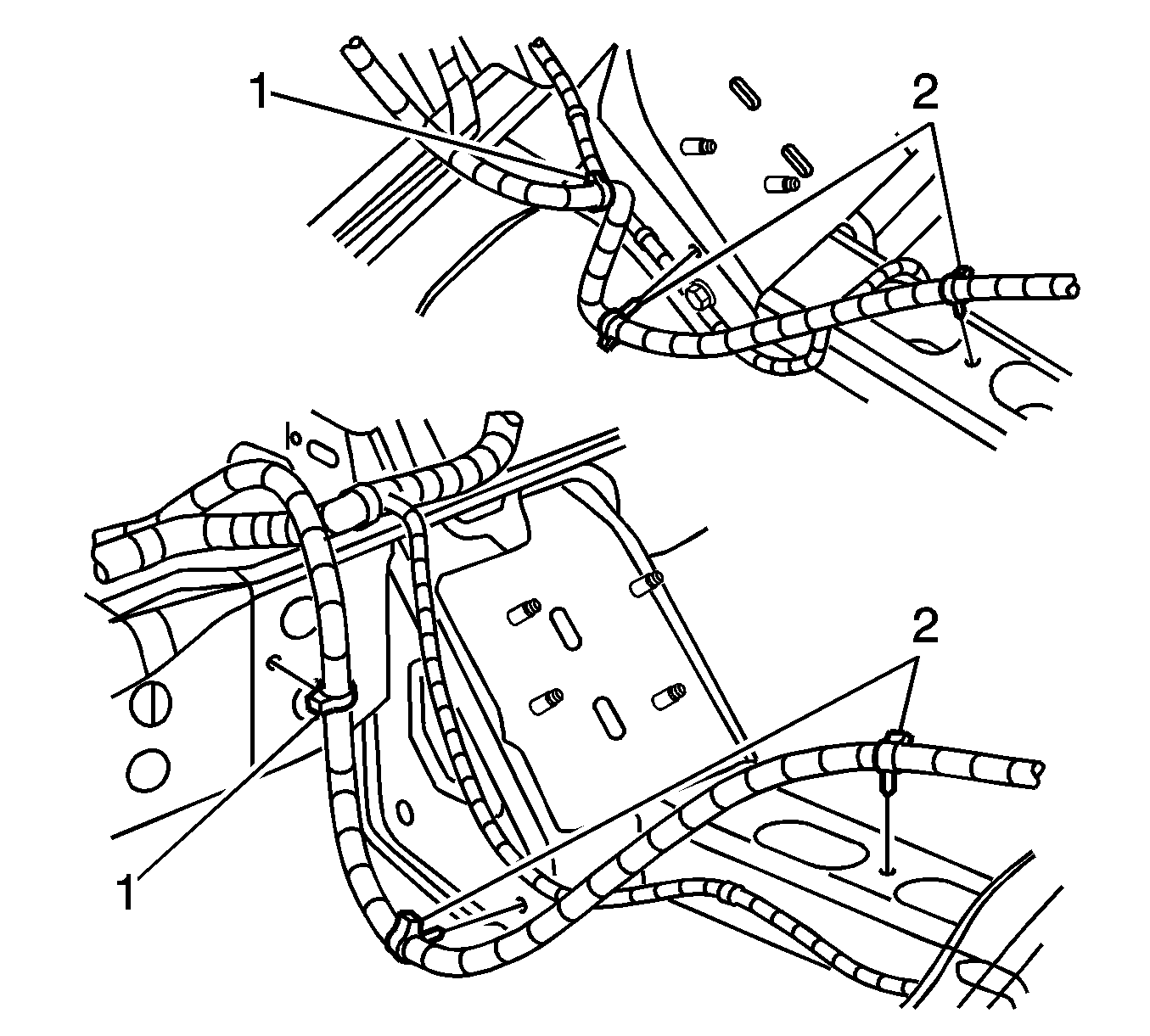 1
2
2
1