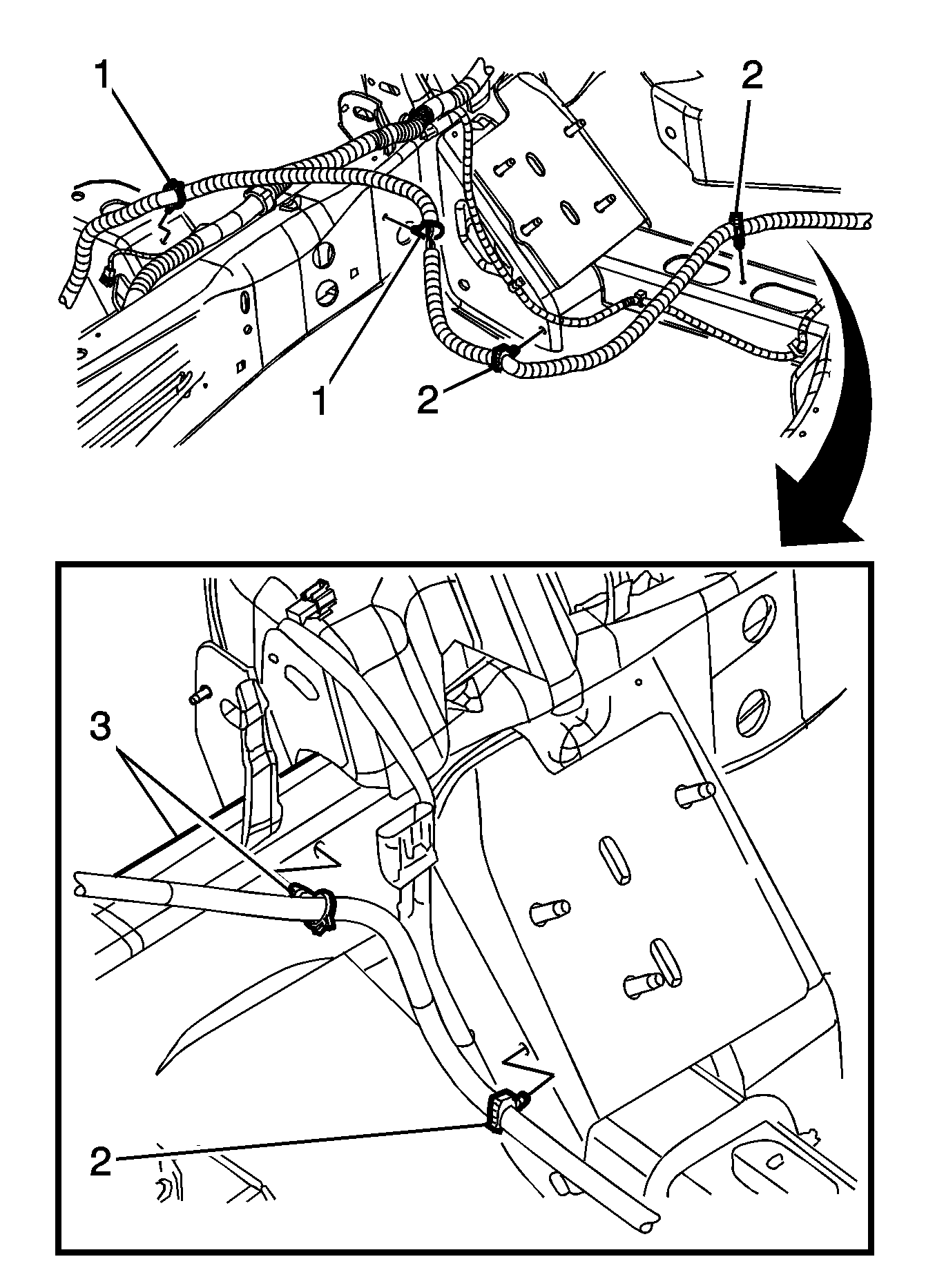 1
2
1
2
3
2