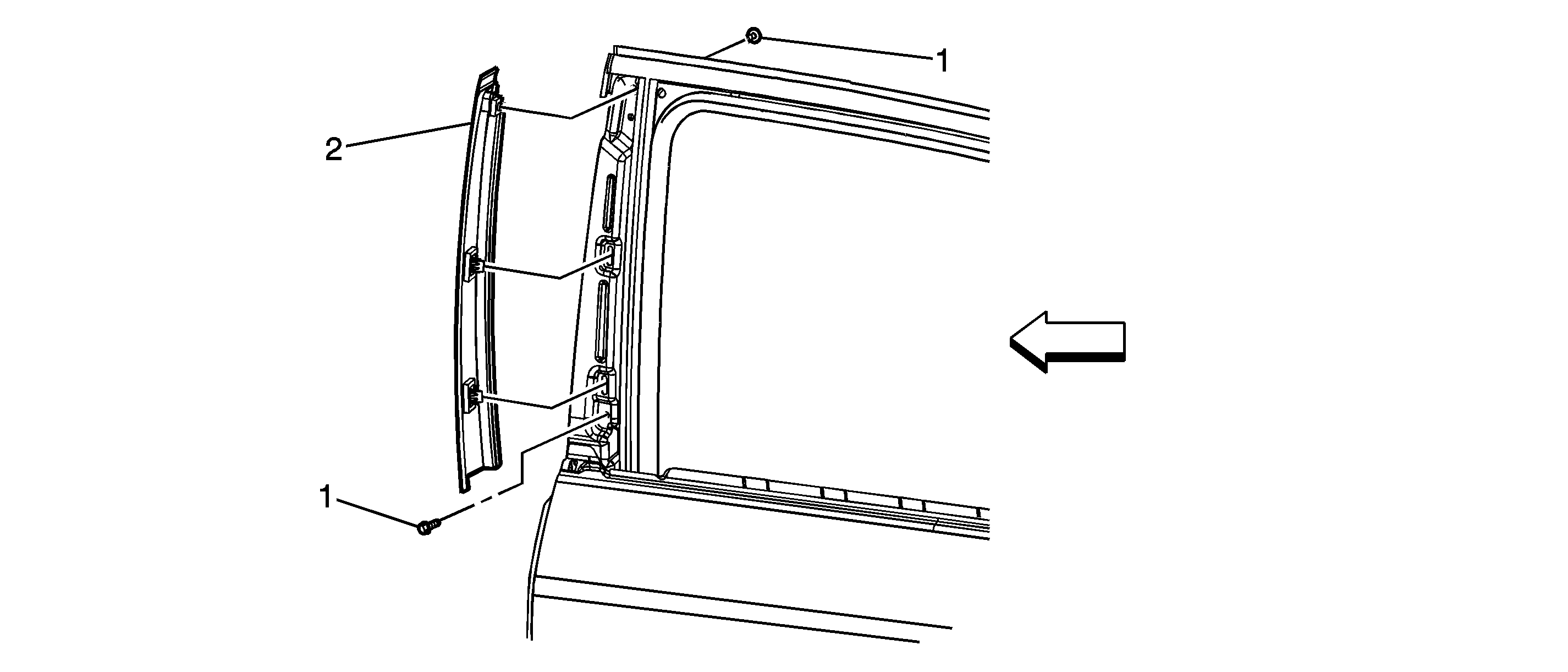 1
2
1