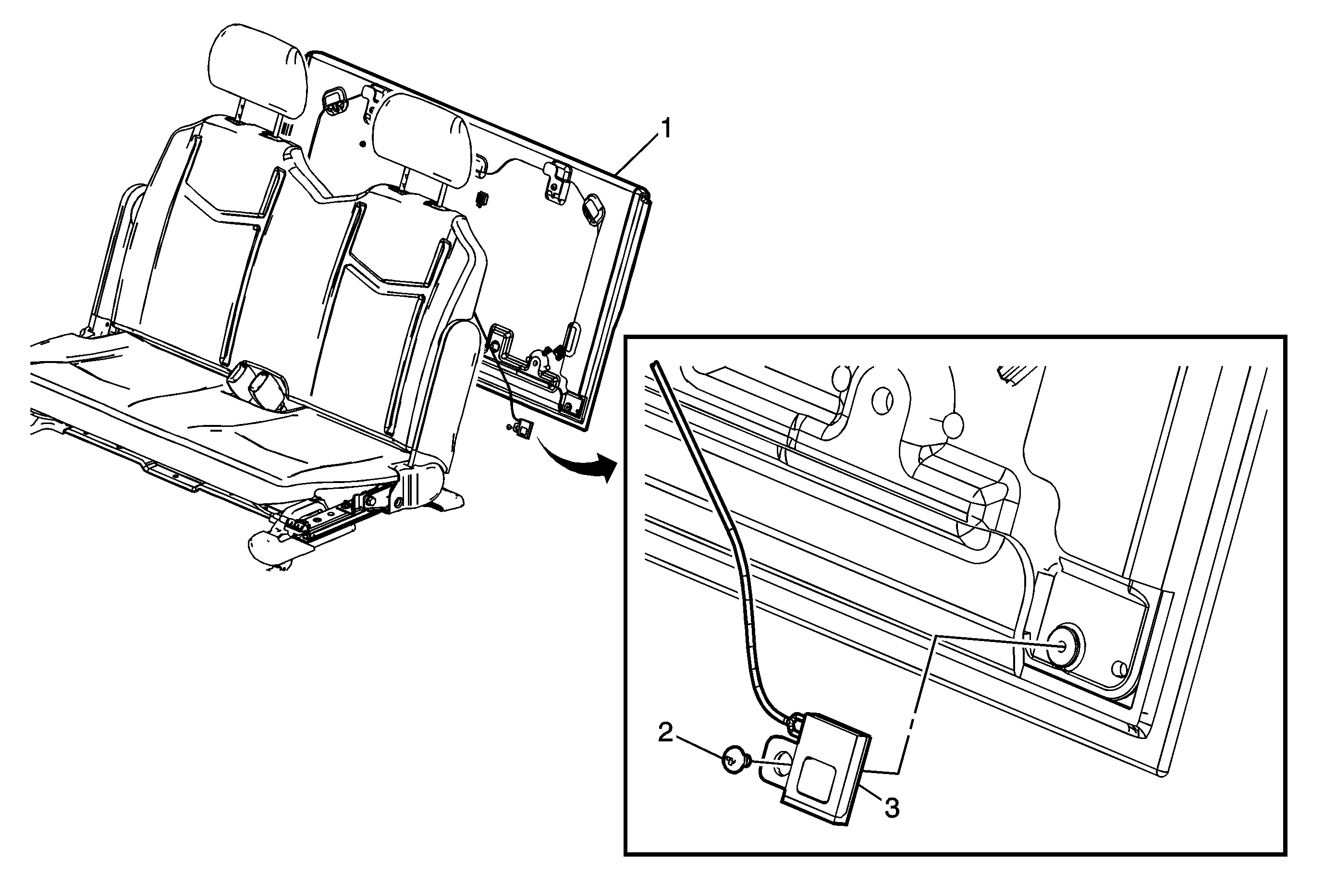 1
2
3