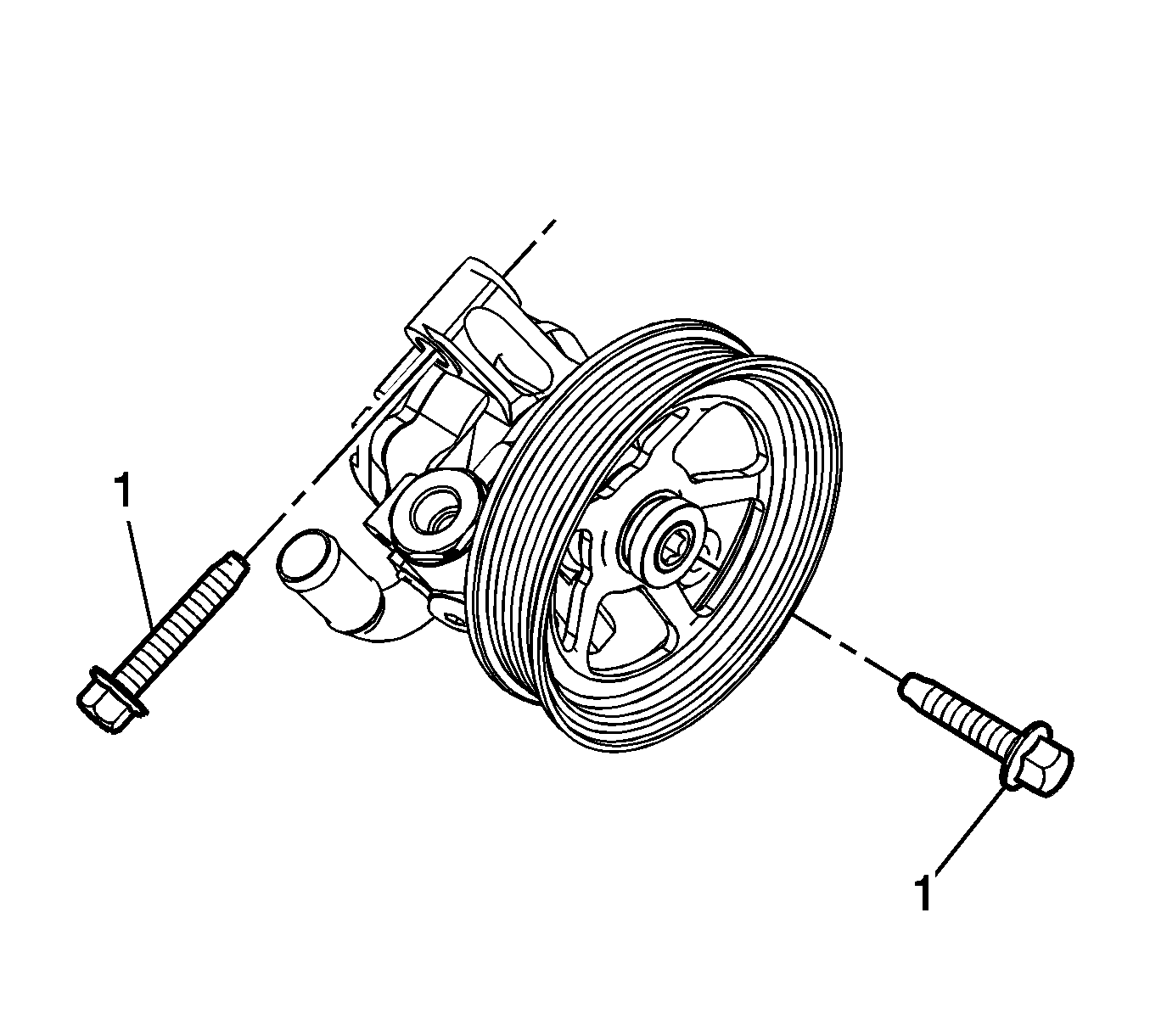 1

1