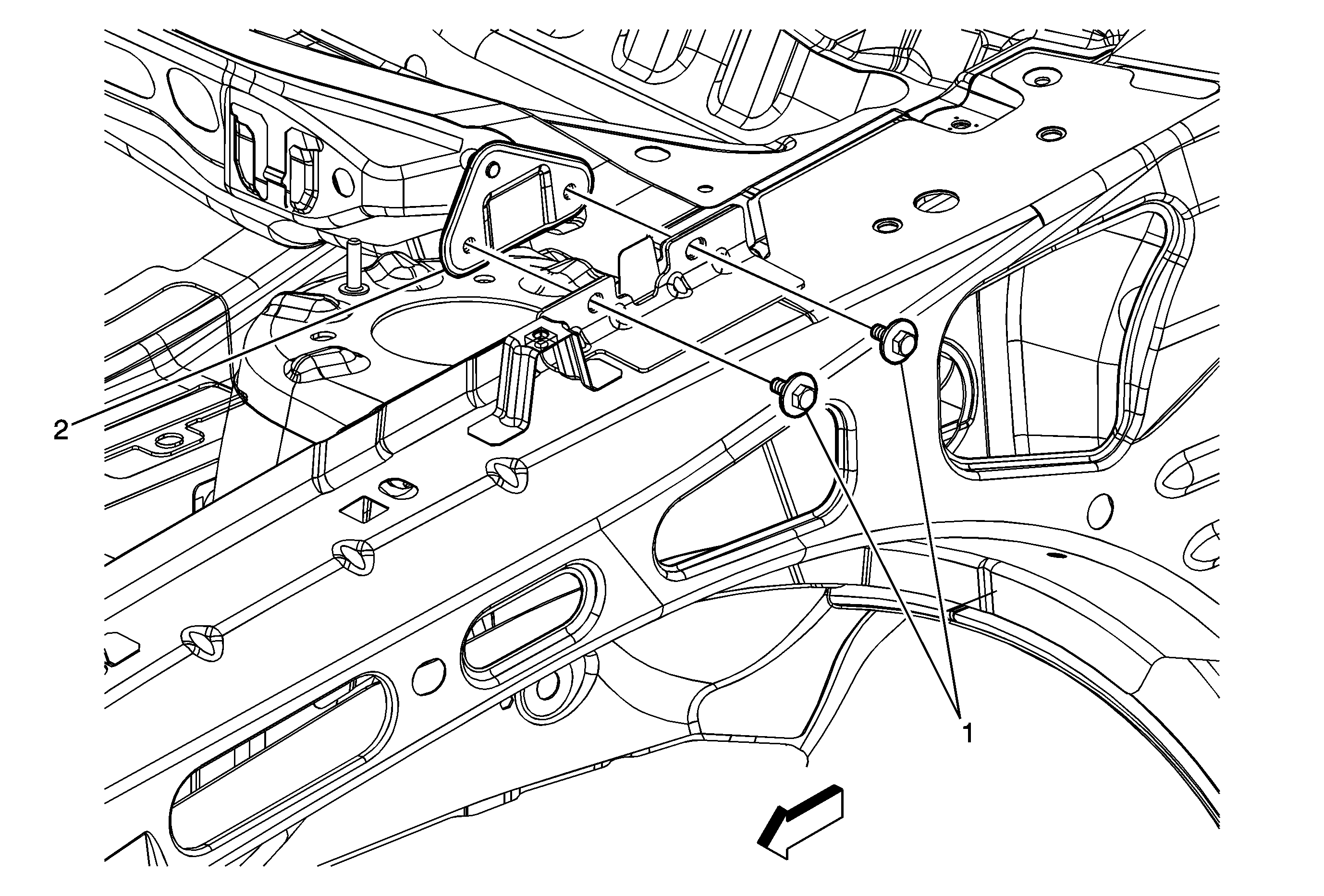 2

1