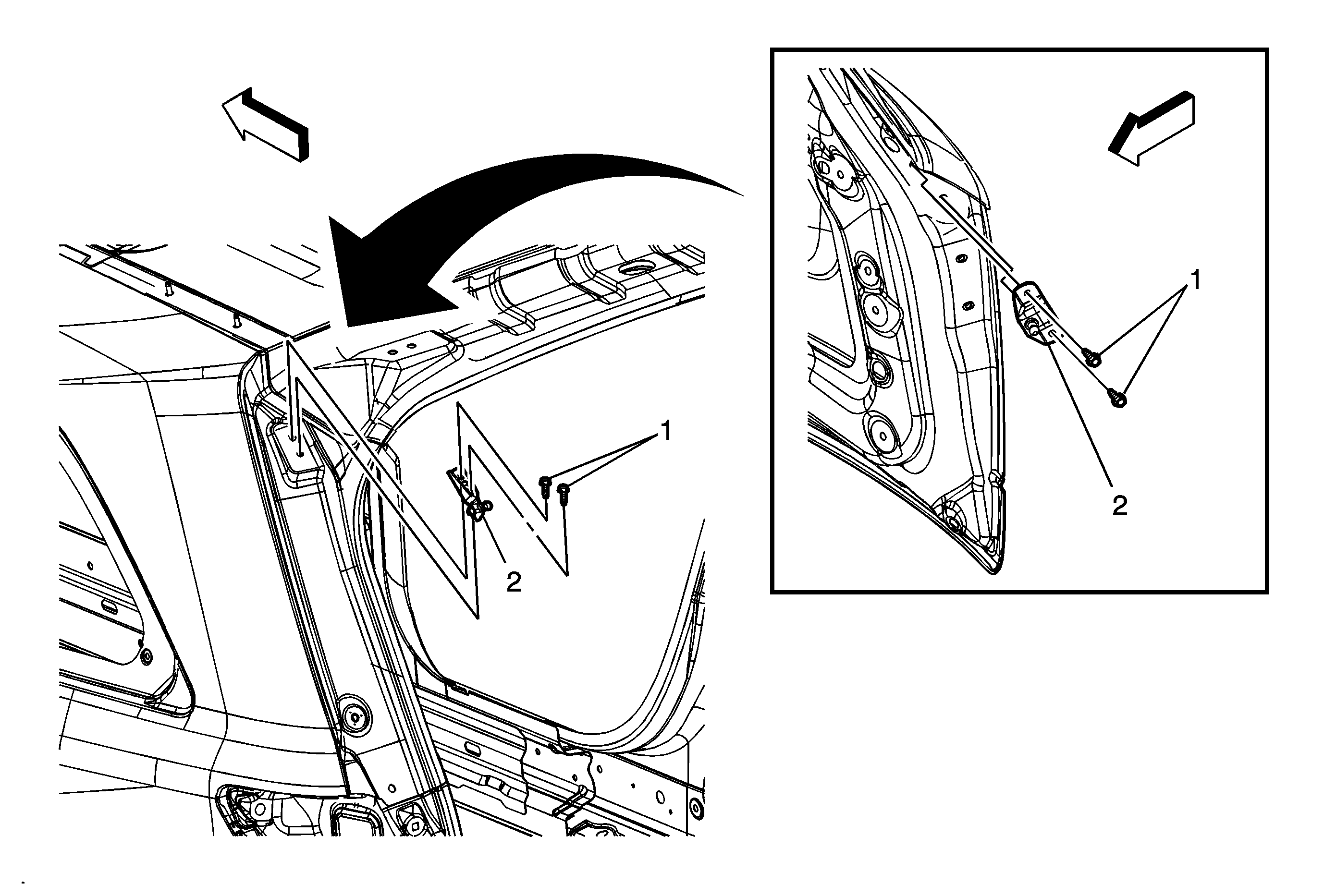 1
2
1
2