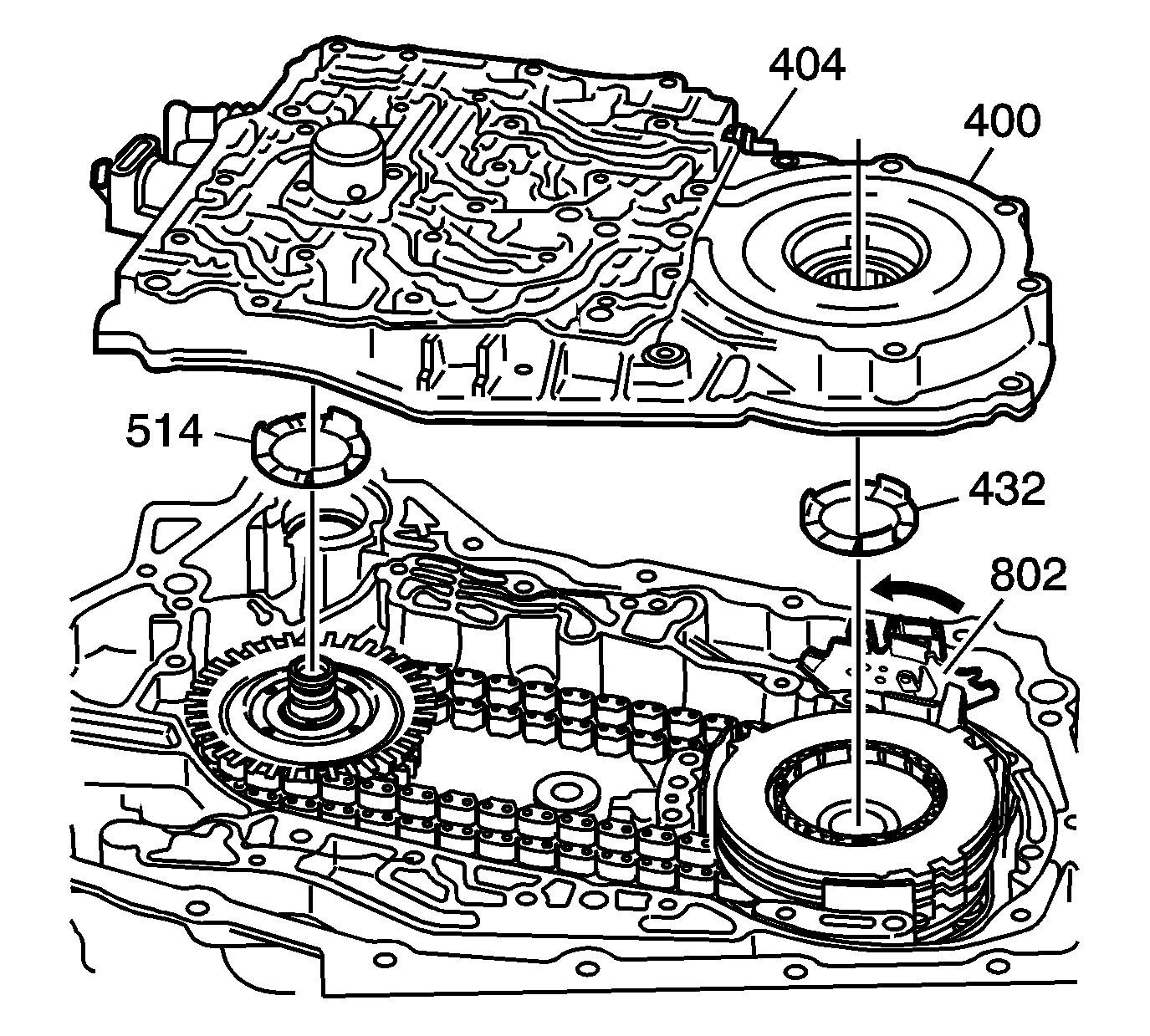 404
400
514
432
802