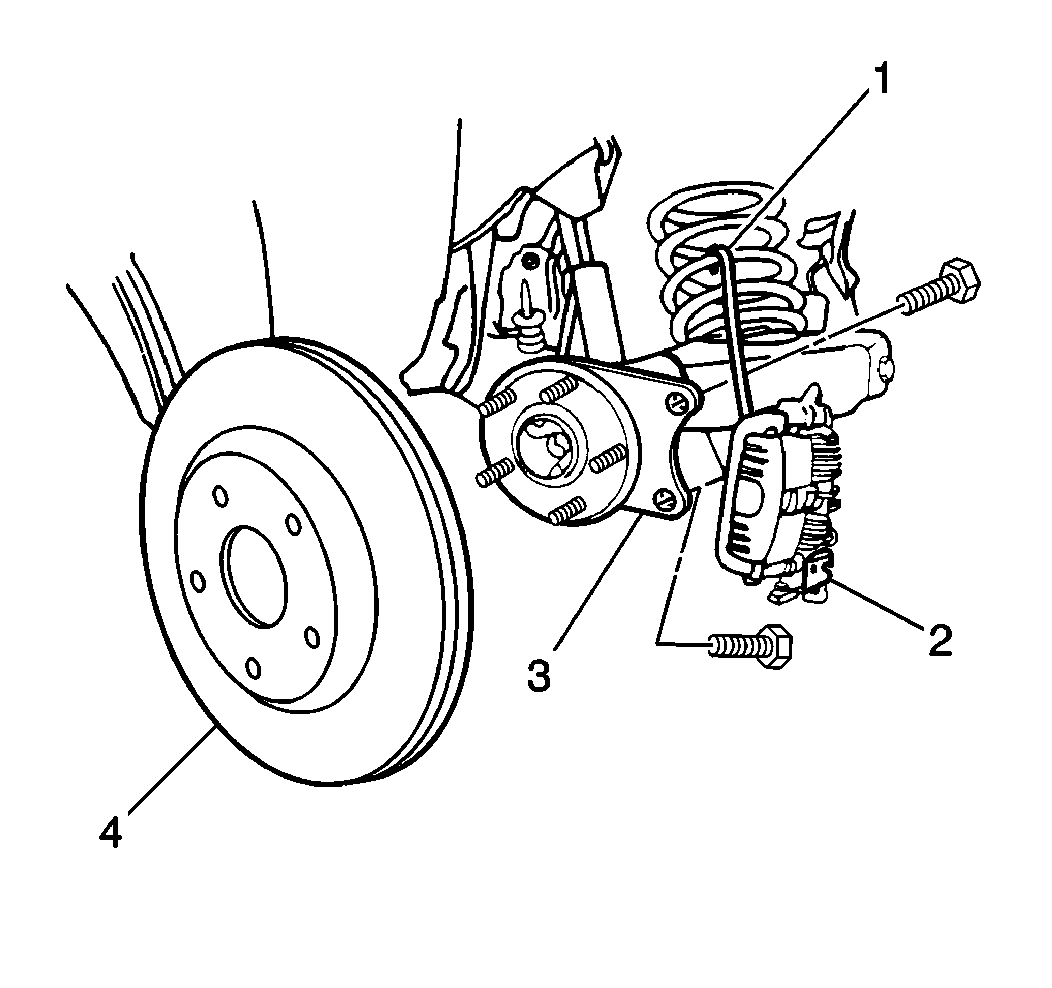 1
2
3
4