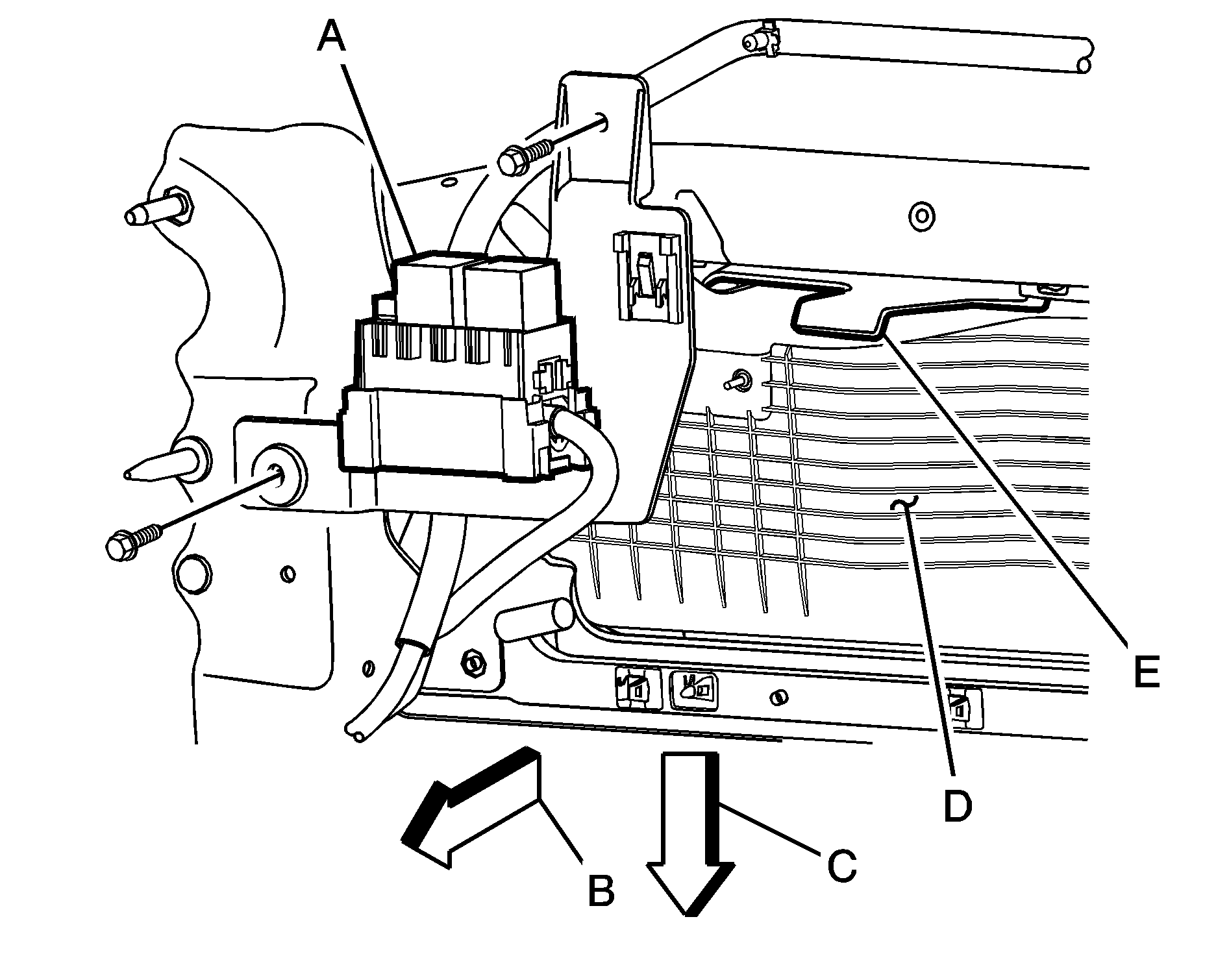 A
E
D
B
C