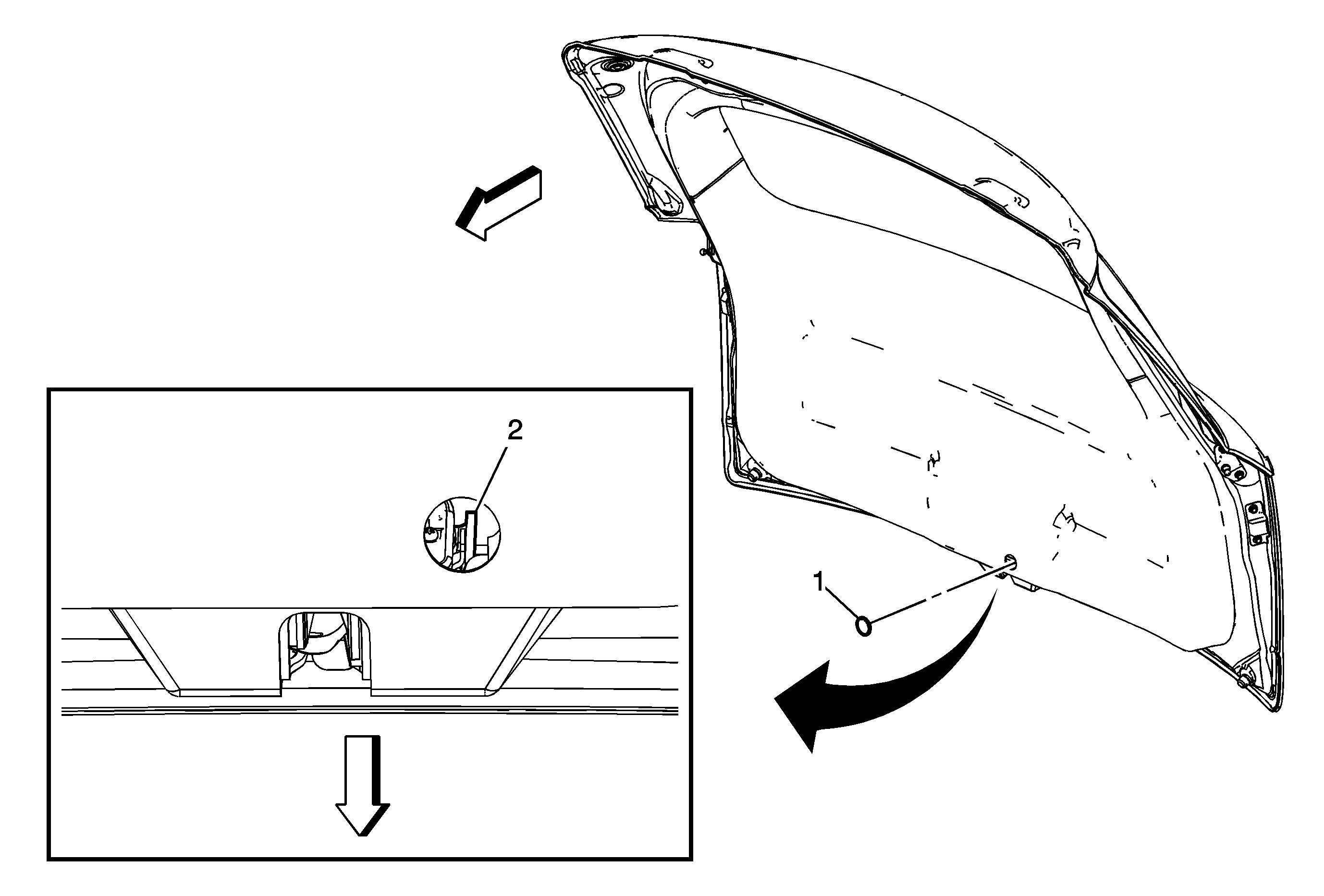 2

1