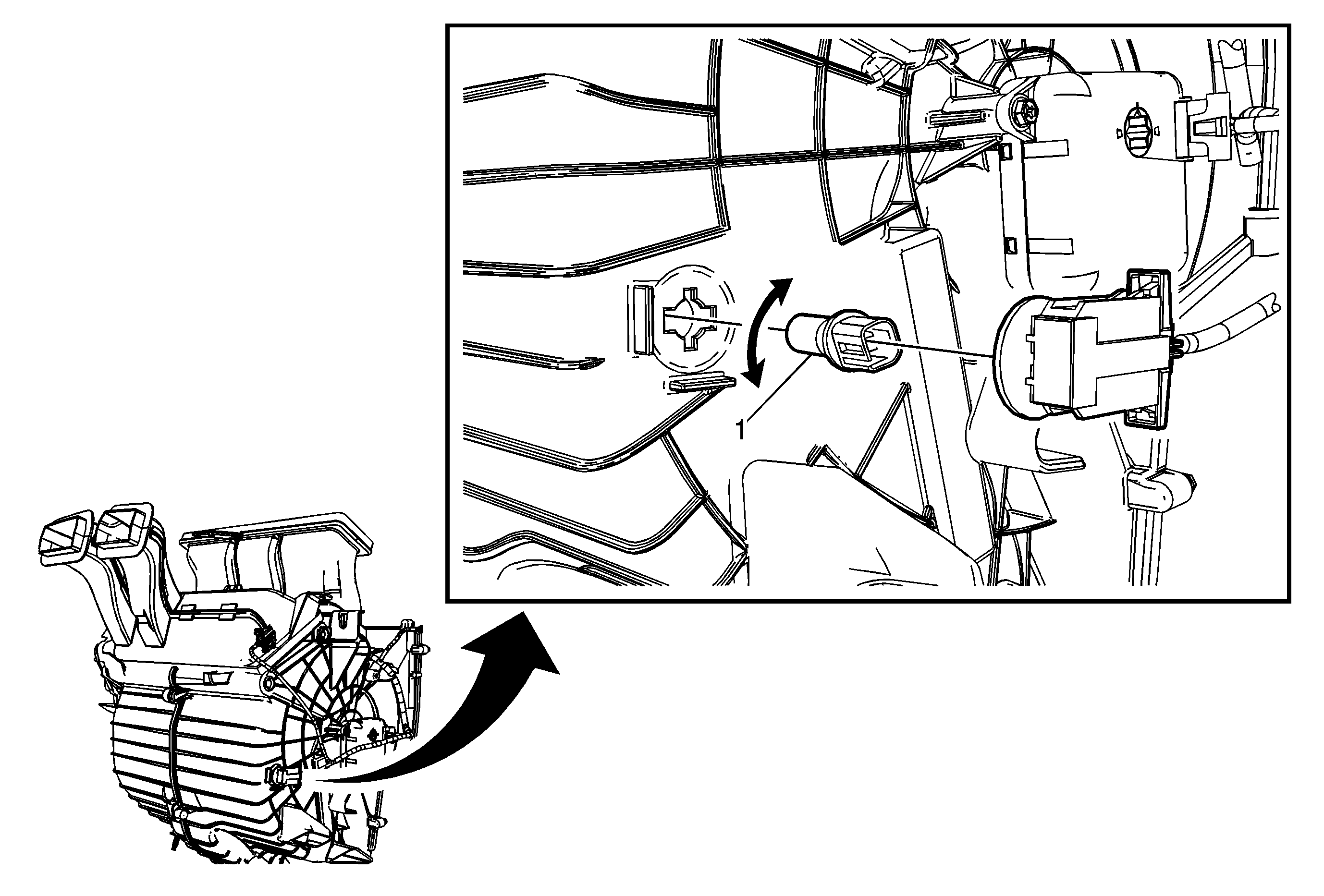 1