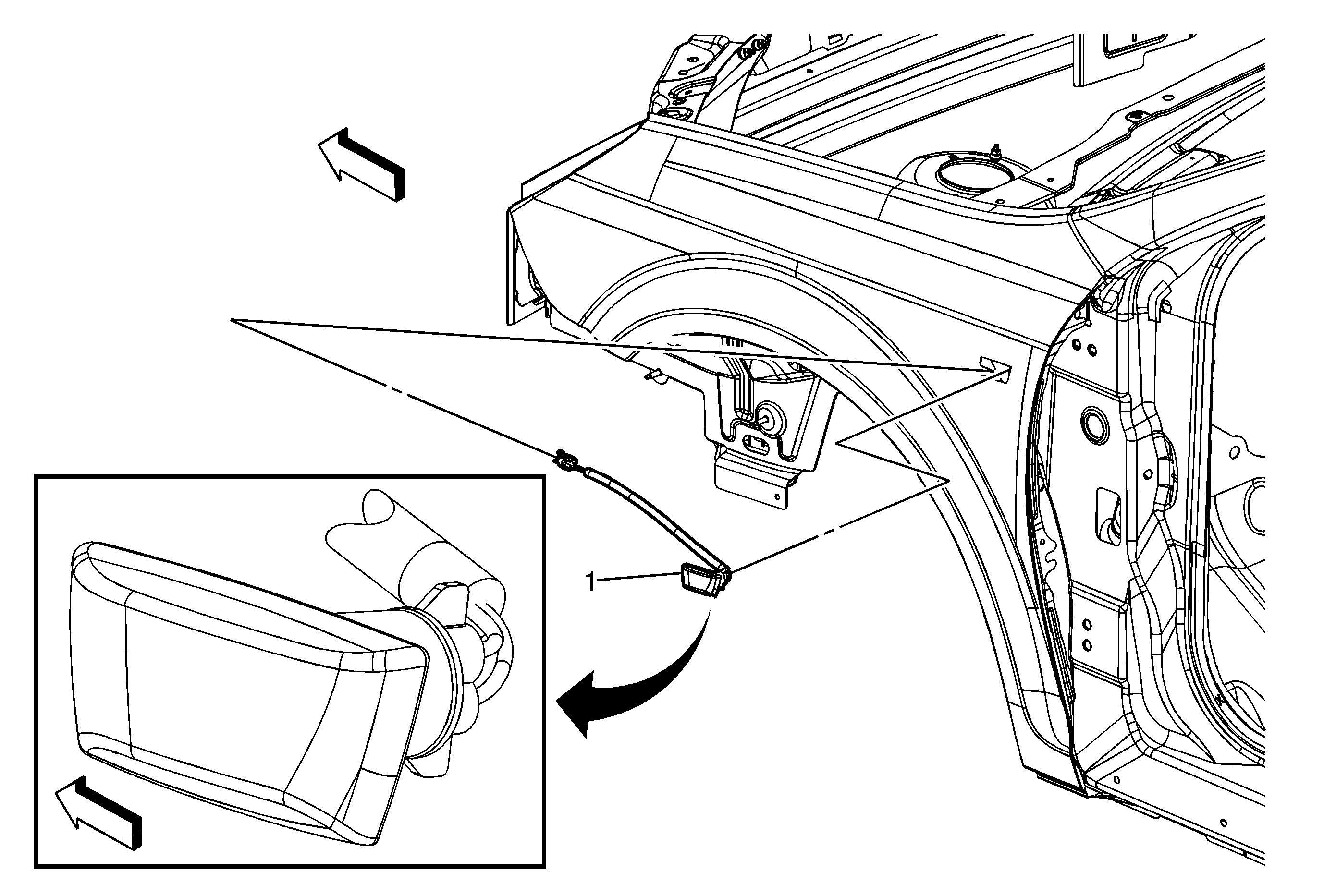 1