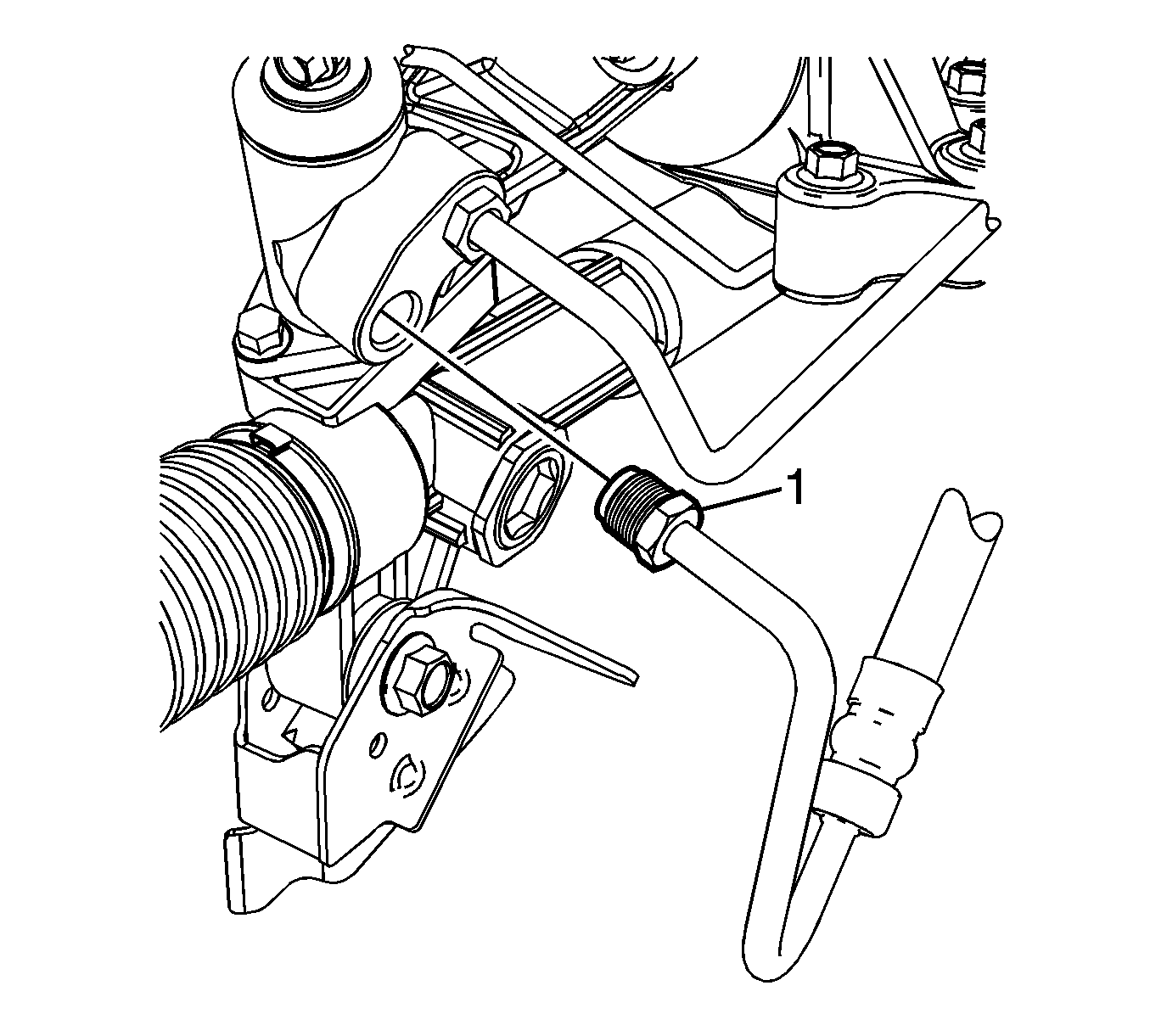 1