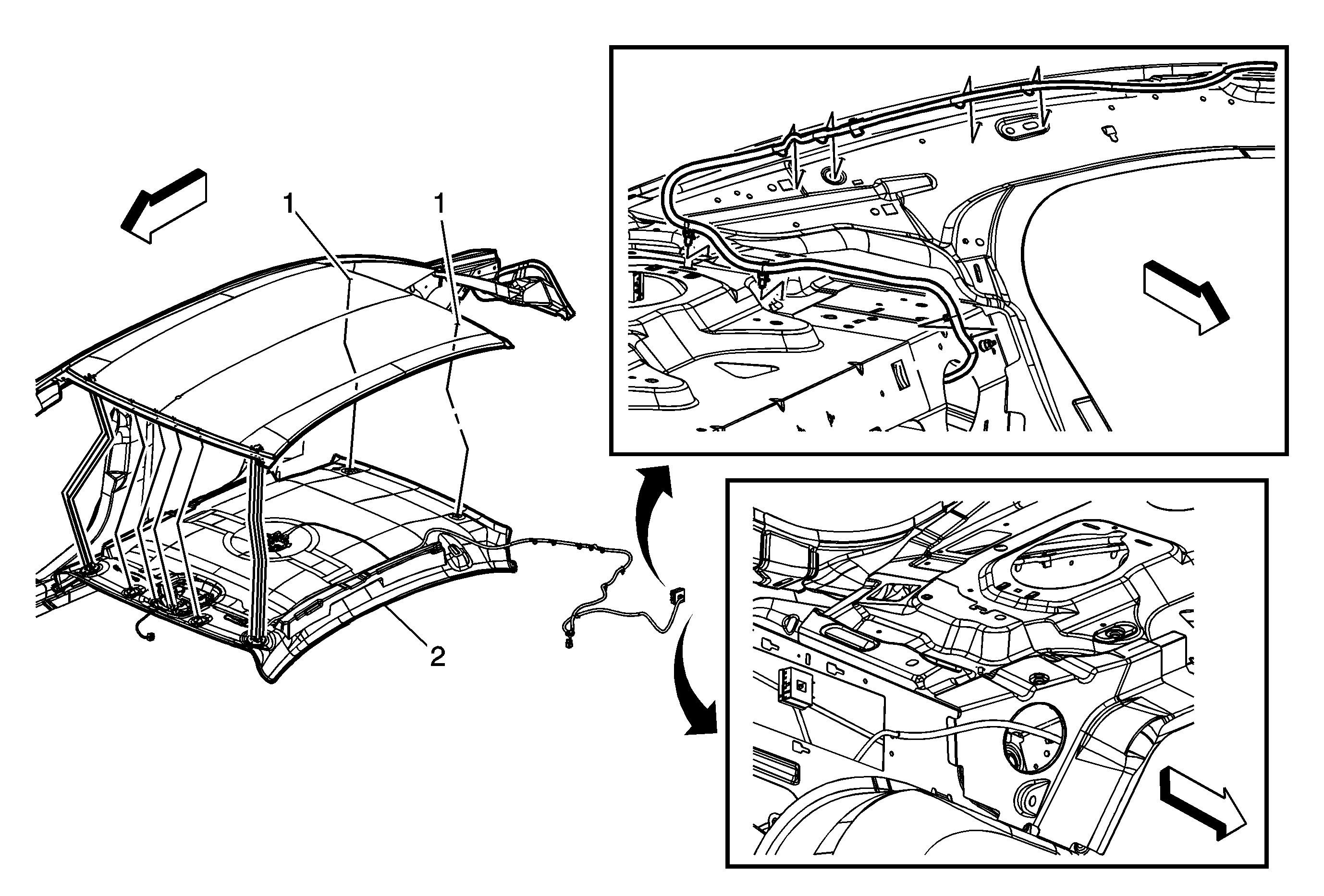 1
1
2