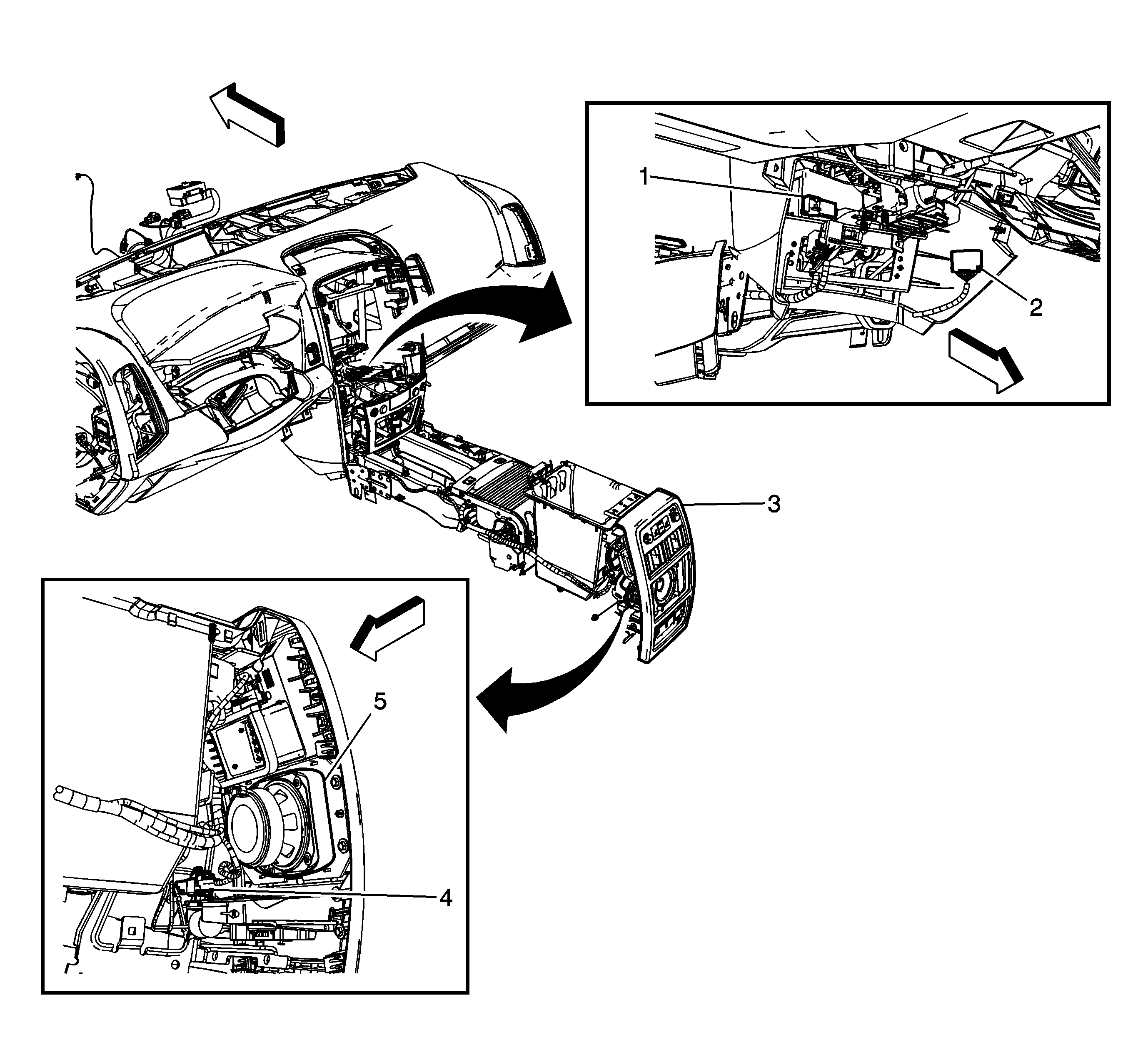 1
2
3
5
4