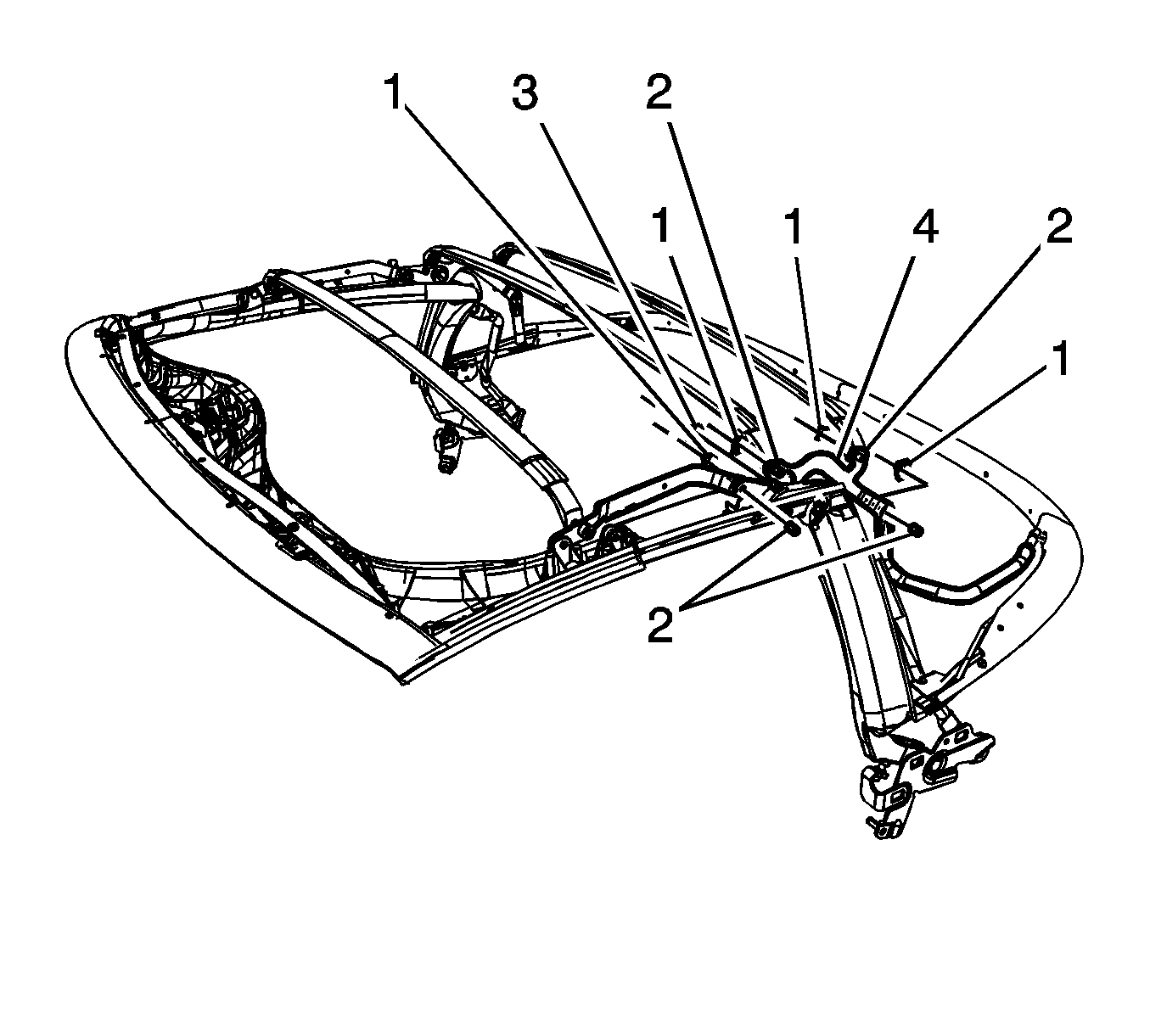 1 3 2 1 1 4 2 1 2