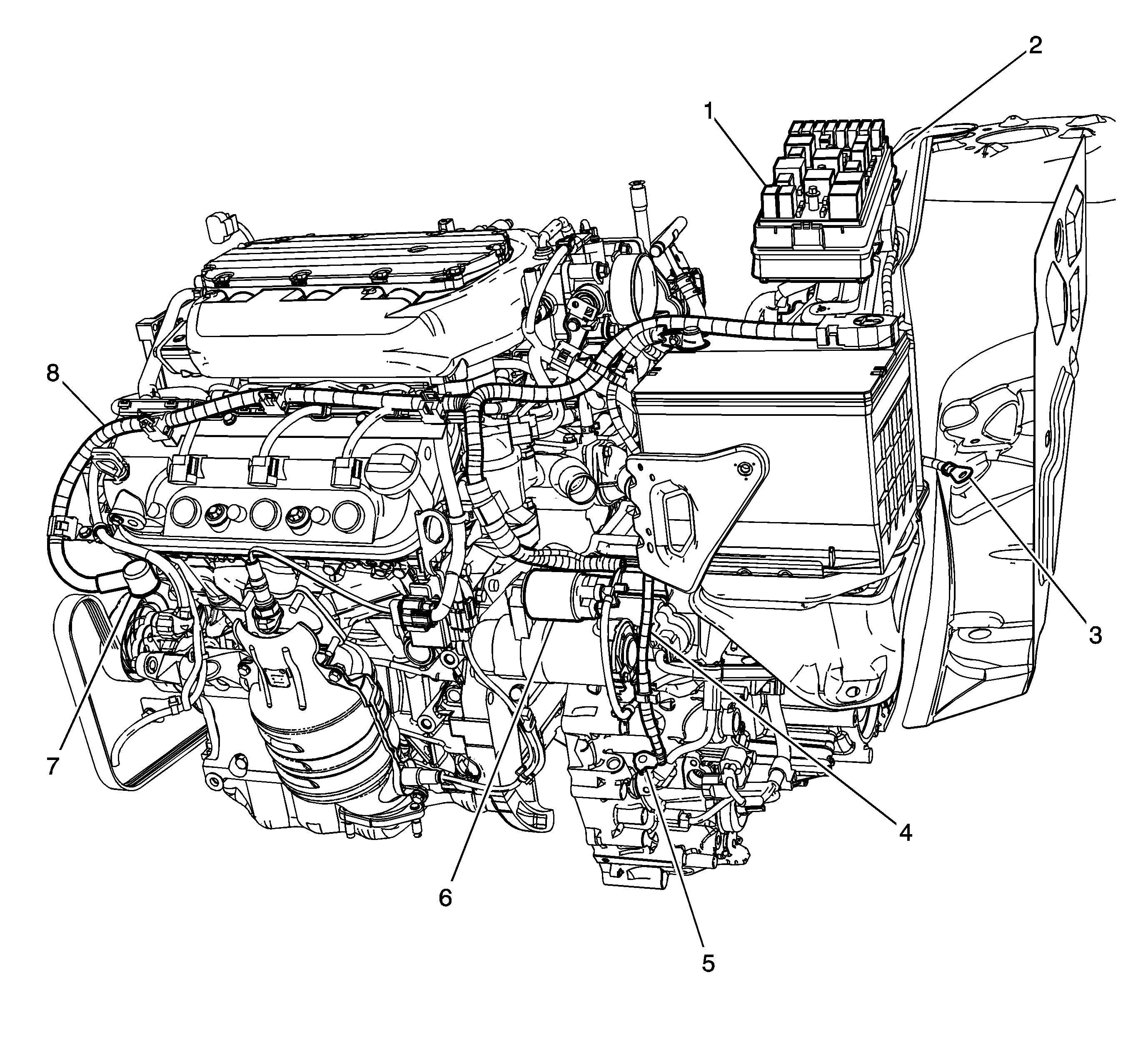 2
1
8
3
7
4
6
5