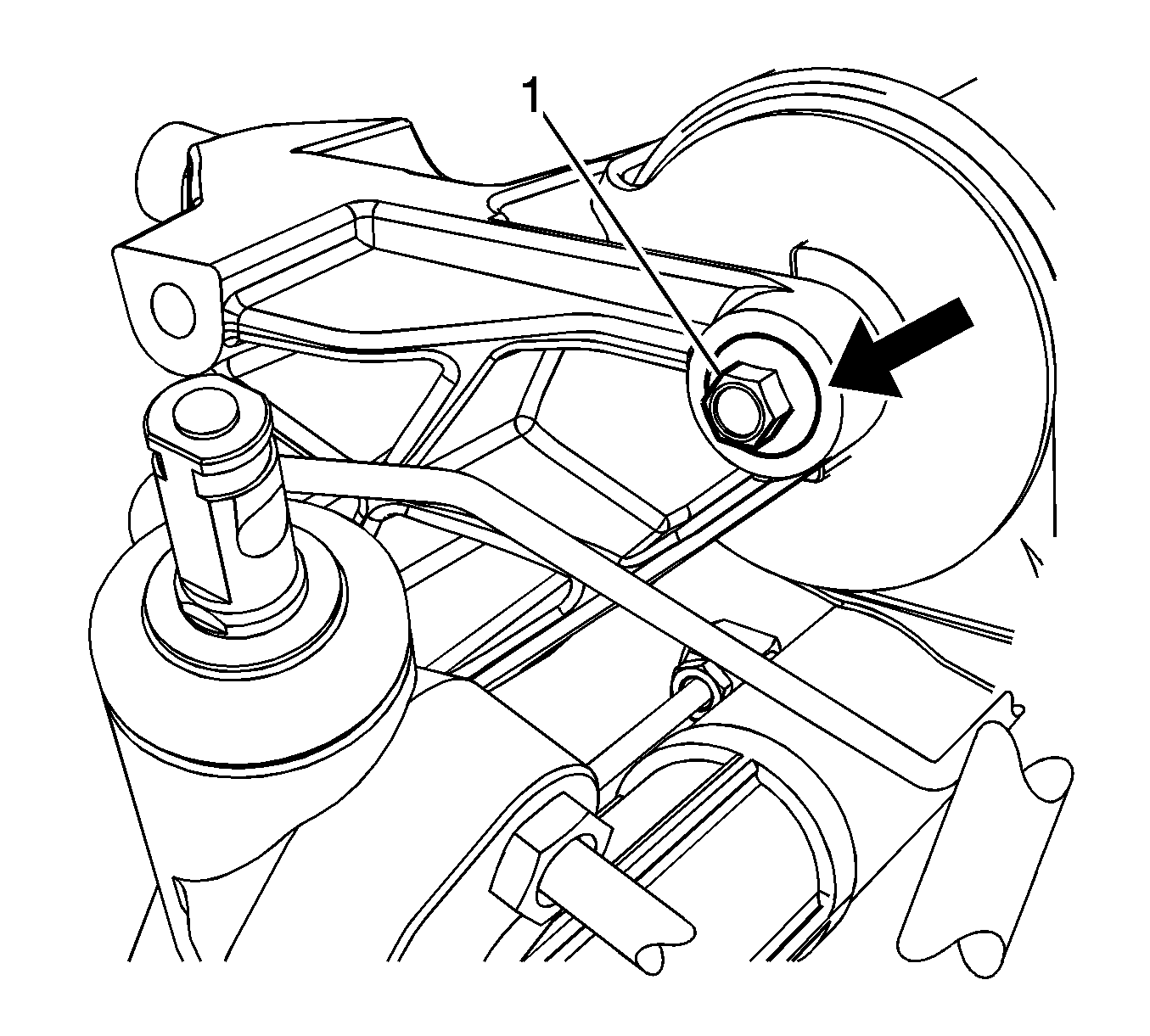 1