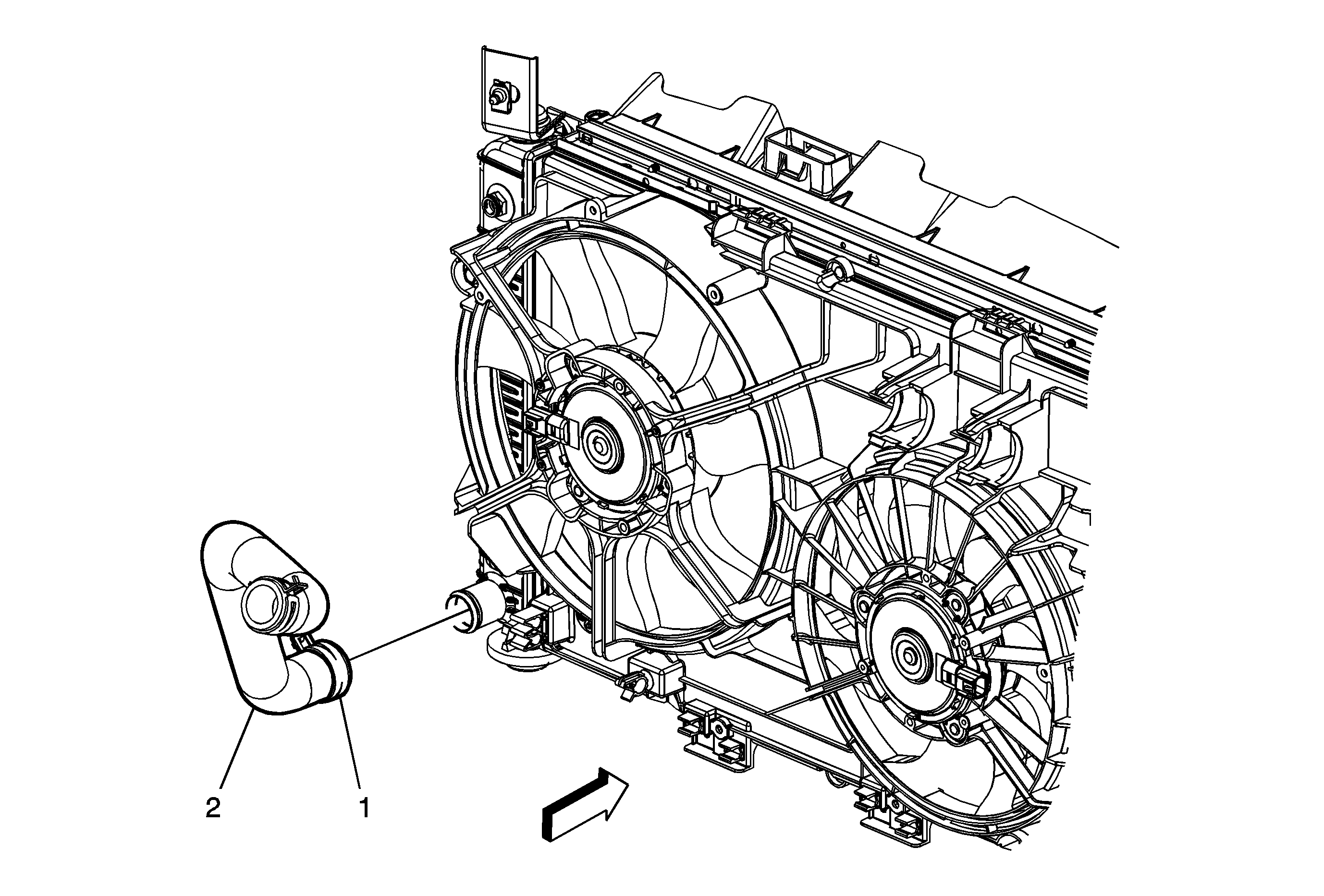 2
1