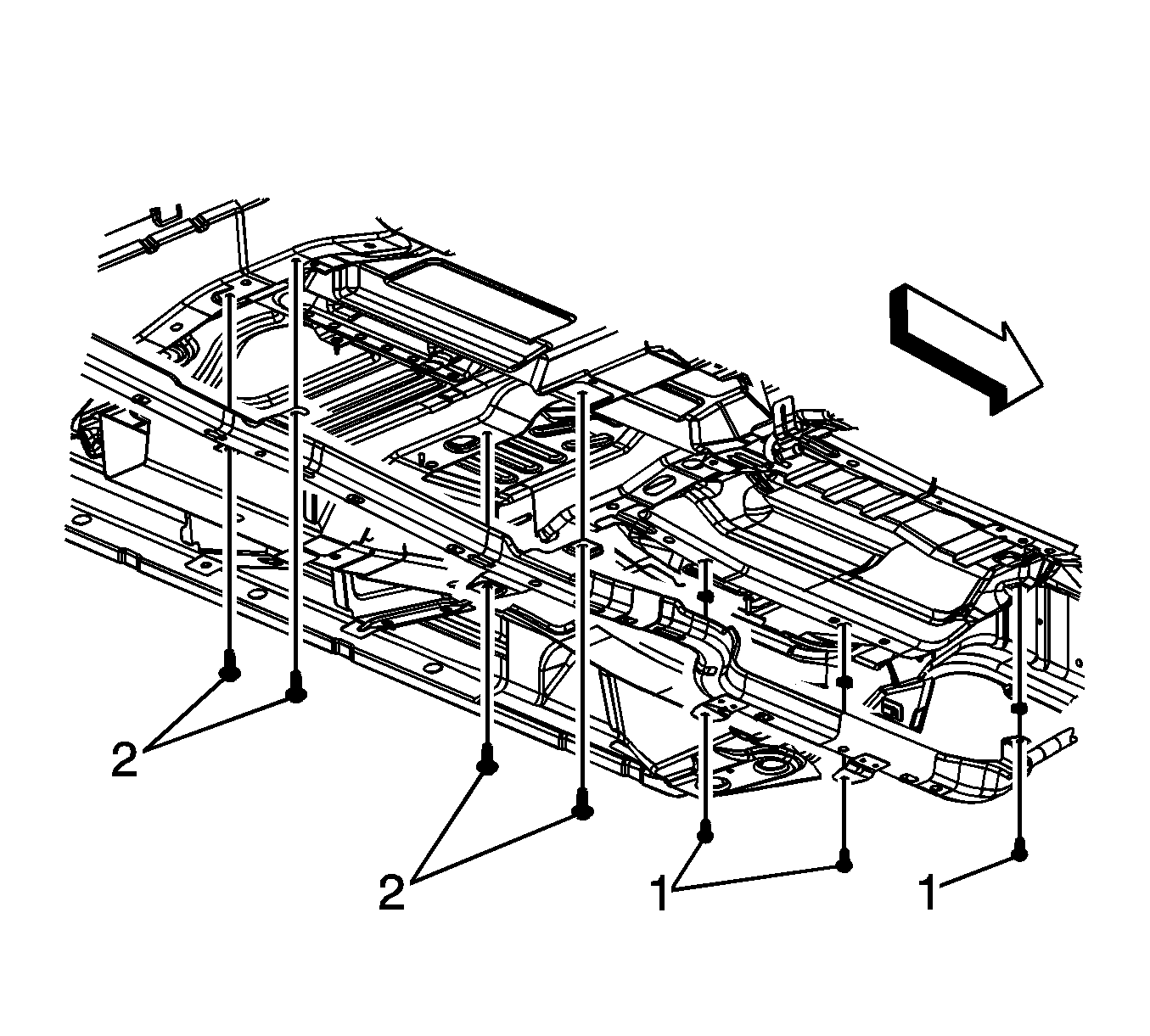 2
2
1
1