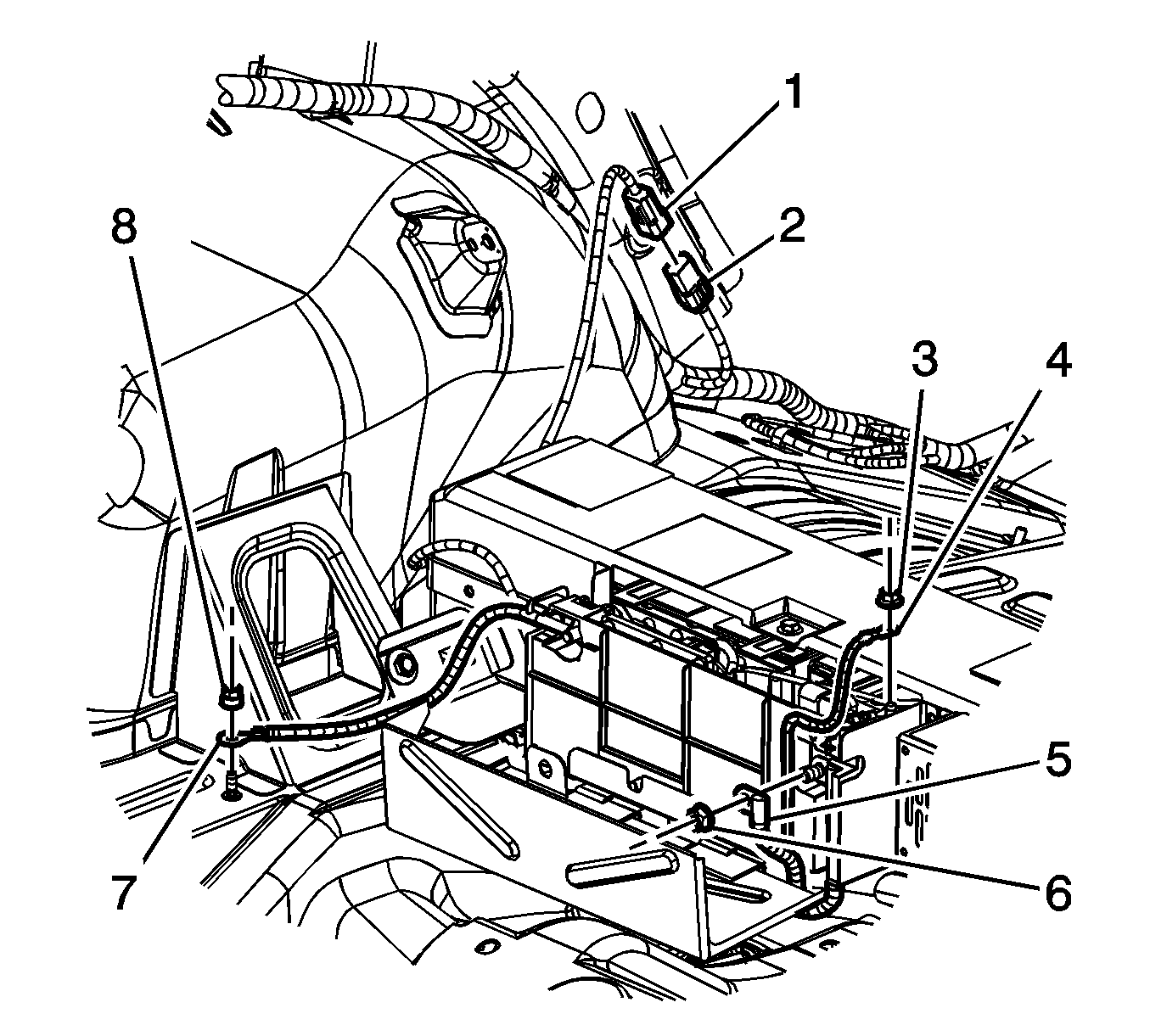 1
2
8
3
4
5
7
6