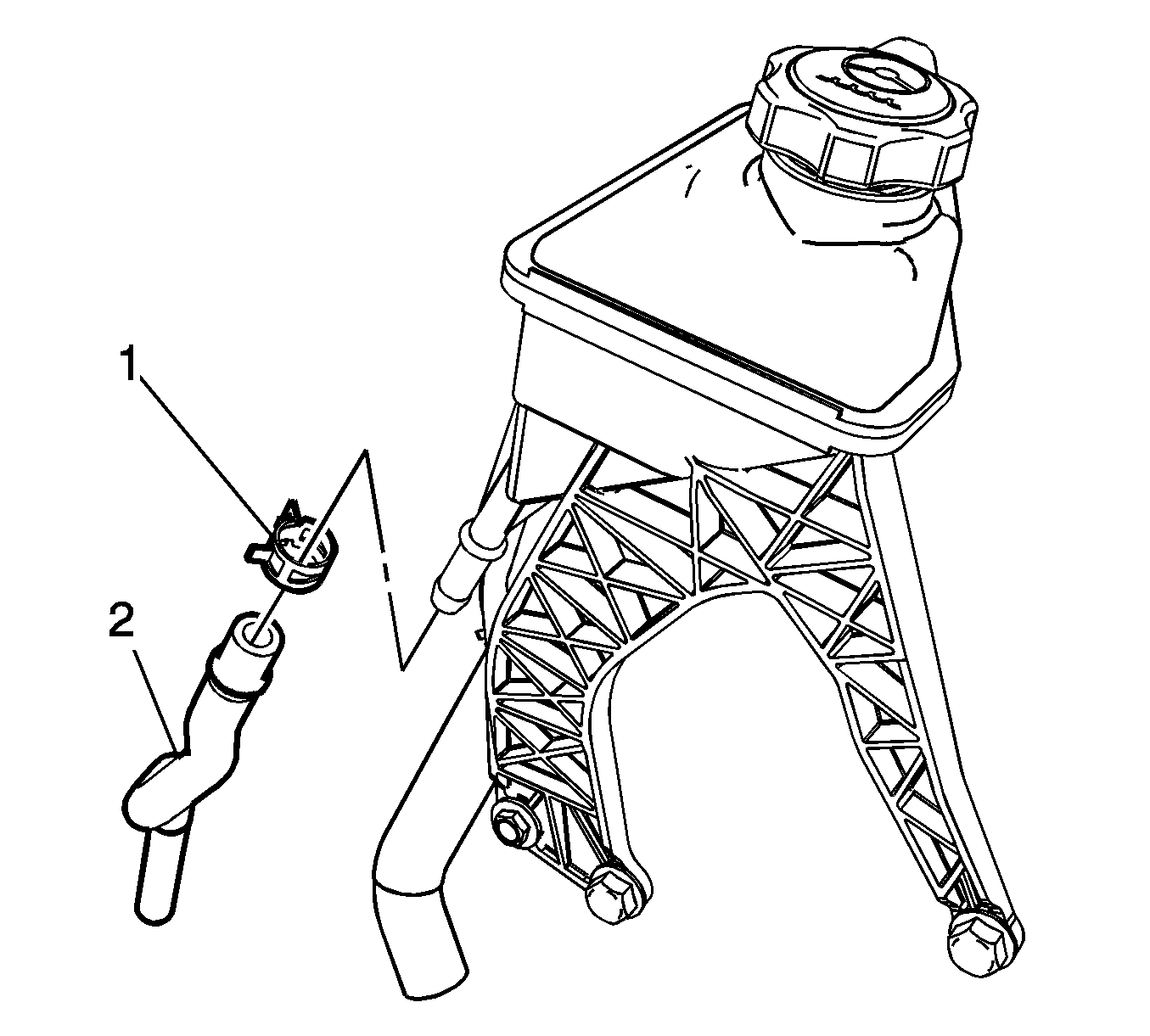 1

2